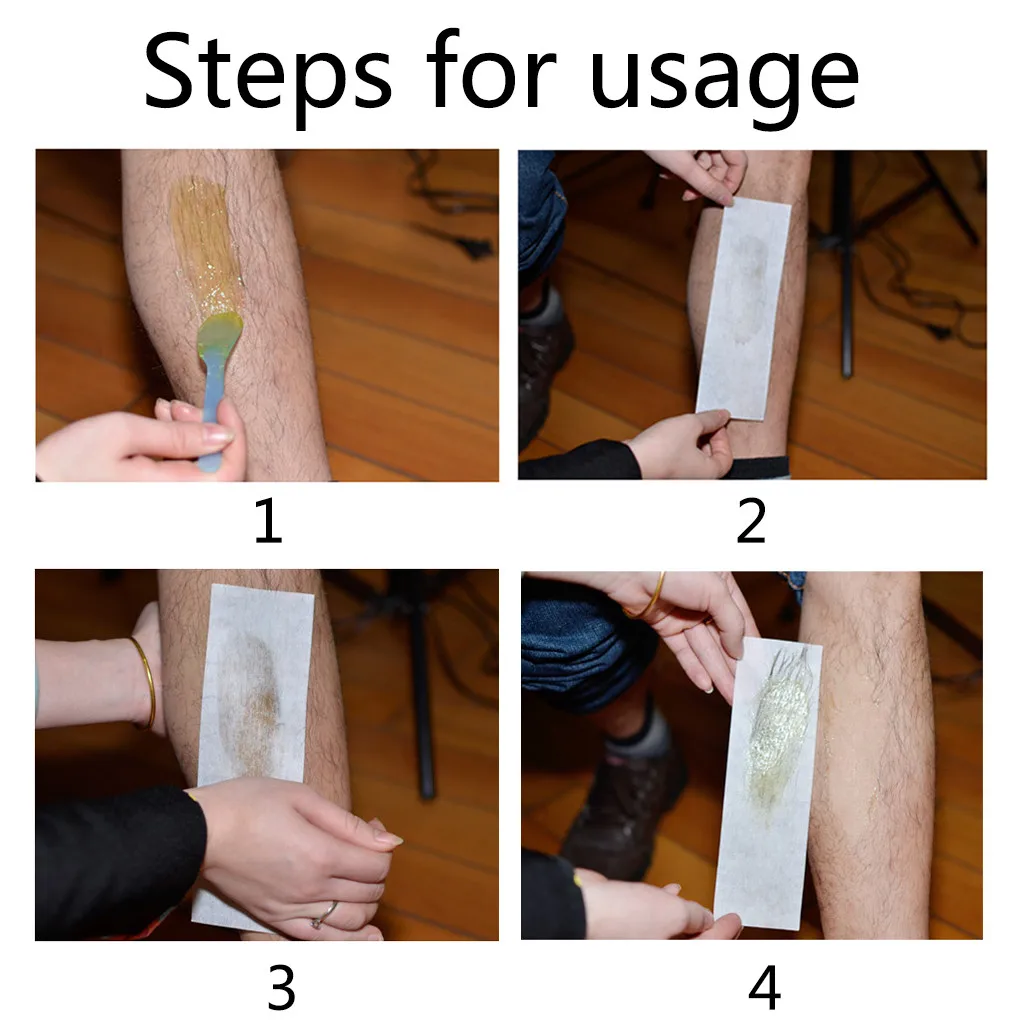 Steps for usage

1

2

3

4