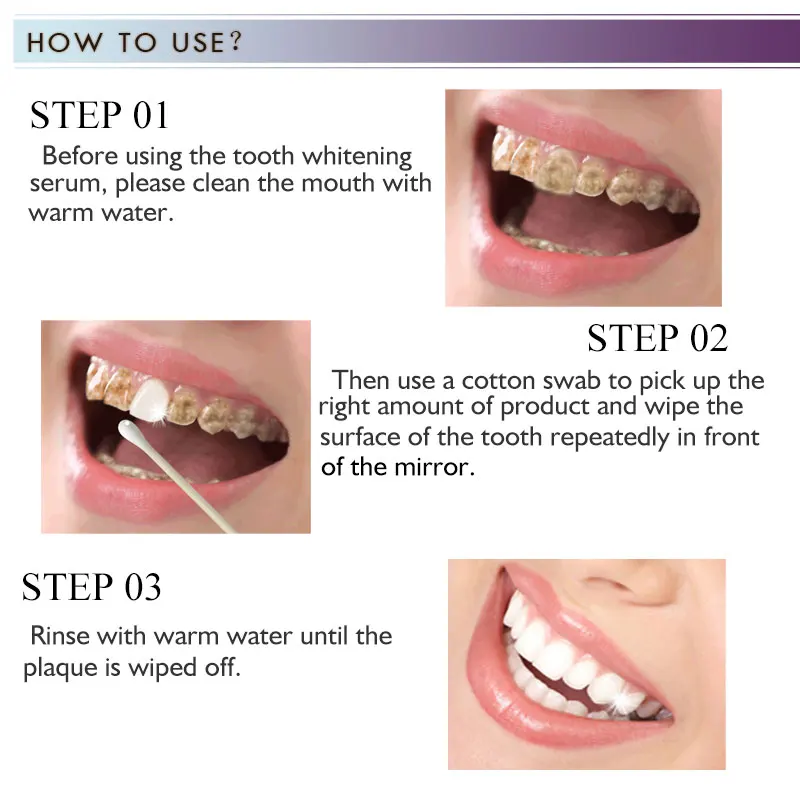 HOW TO USE?

STEP 01

Before using the tooth whitening serum, please clean the mouth with warm water.

STEP 02

Then use a cotton swab to pick up the right amount of product and wipe the surface of the tooth repeatedly in front of the mirror.

STEP 03

Rinse with warm water until the plaque is wiped off.