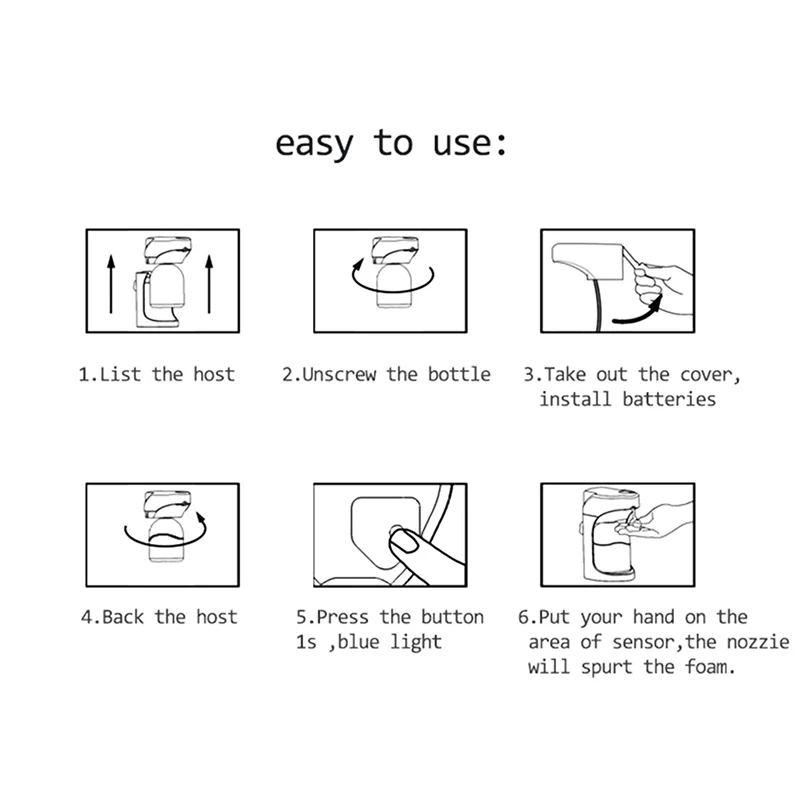 easy to use:

1.List the host

2.Unscrew the bottle

3.Take out the cover, install batteries

4.Back the host

5.Press the button 1s ,blue light

6.Put your hand on the area of sensor,the nozzie will spurt the foam.