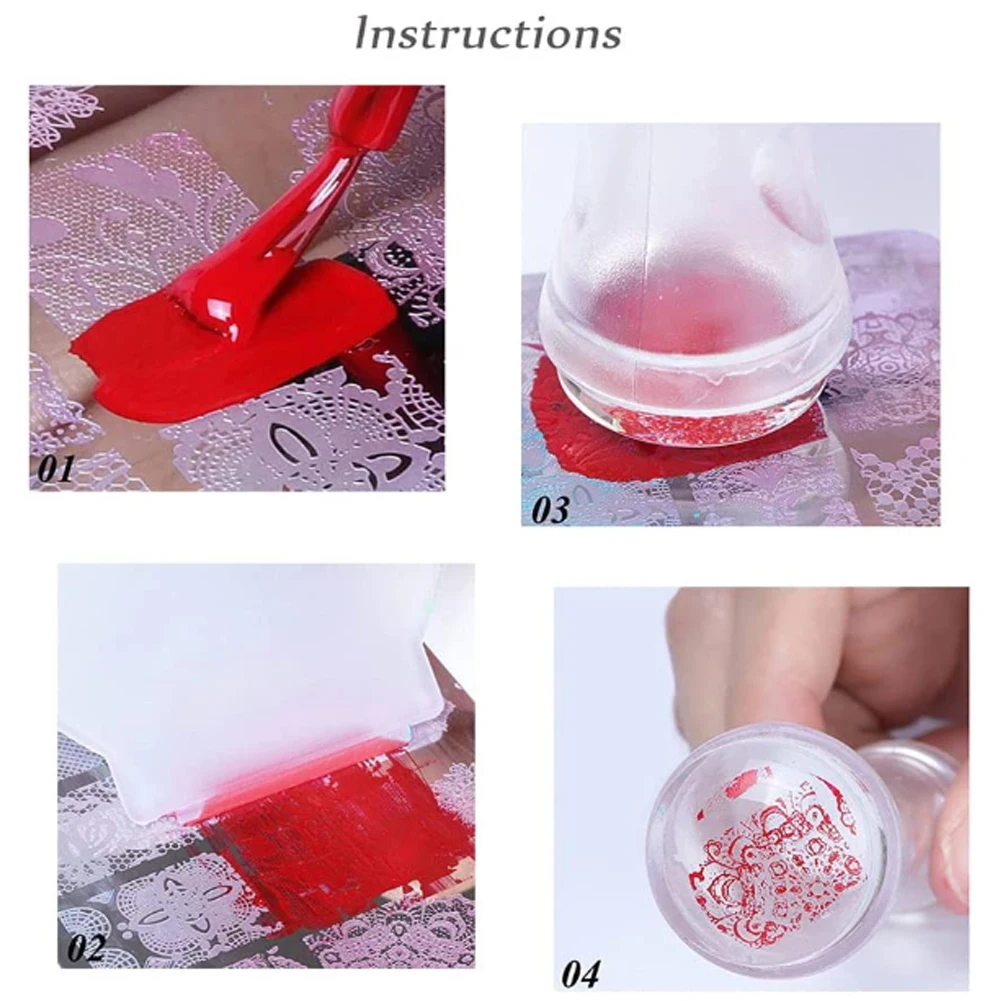 Instructions

01

03

02

04