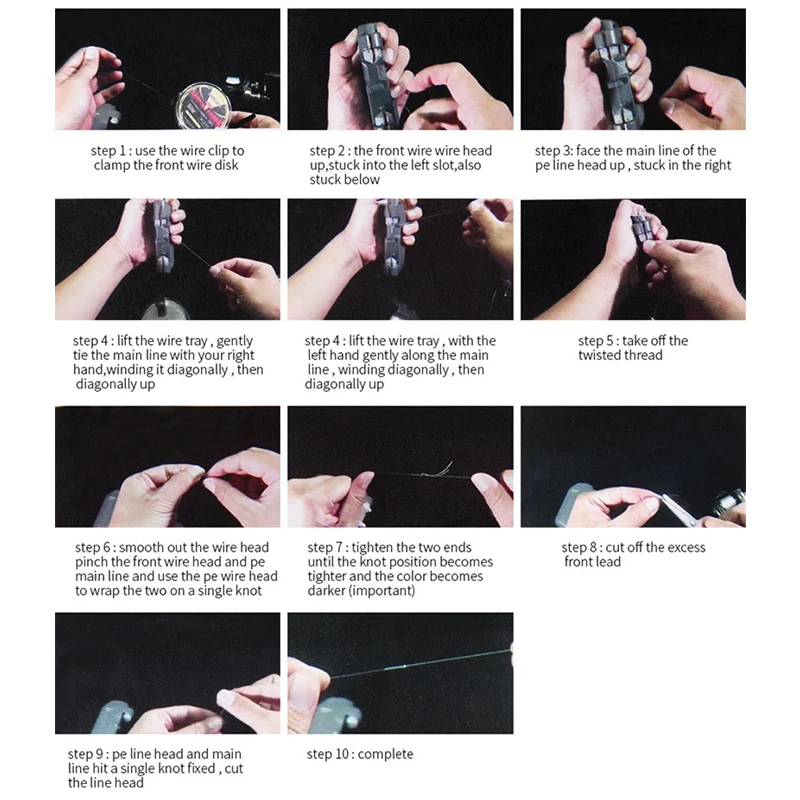 step 1 : use the wire clip to clamp the front wire disk

step 2 : the front wire wire head up,stuck into the left slot,also stuck below

step 3: face the main line of the pe line head up , stuck in the right

step 4 : lift the wire tray , gently tie the main line with your right hand,winding it diagonally , then diagonally up

step 4 : lift the wire tray , with the left hand gently along the main line , winding diagonally , then diagonally up

step 5 : take off the twisted thread

step 6 : smooth out the wire head pinch the front wire head and pe main line and use the pe wire head to wrap the two on a single knot

step 7 : tighten the two ends until the knot position becomes tighter and the color becomes darker (important)

step 8 : cut off the excess front lead

step 9 : pe line head and main line hit a single knot fixed , cut the line head

step 10 : complete