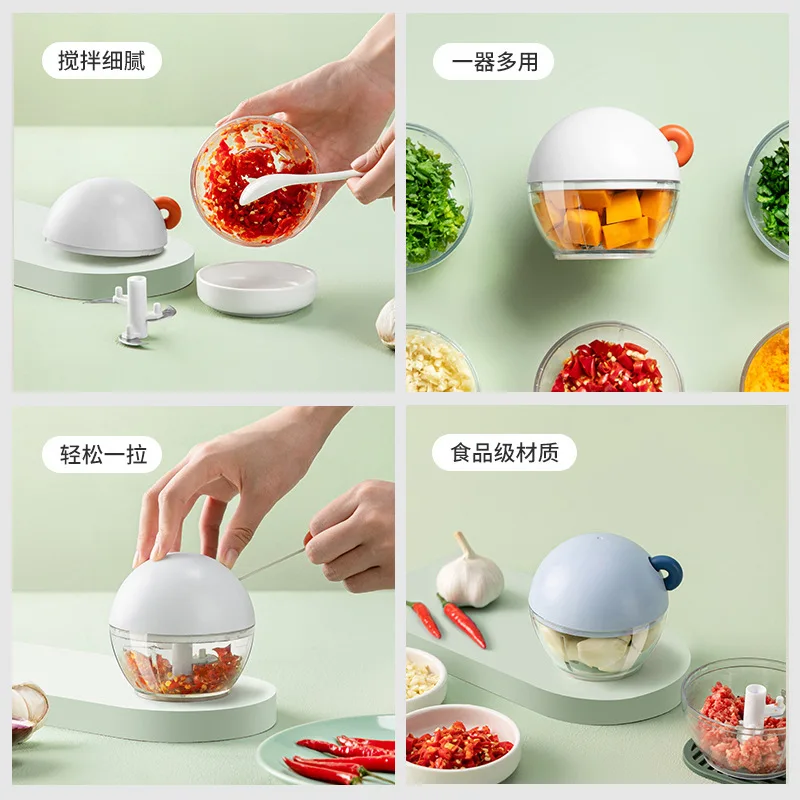 搅拌细腻

一器多用

轻松一拉

食品级材质