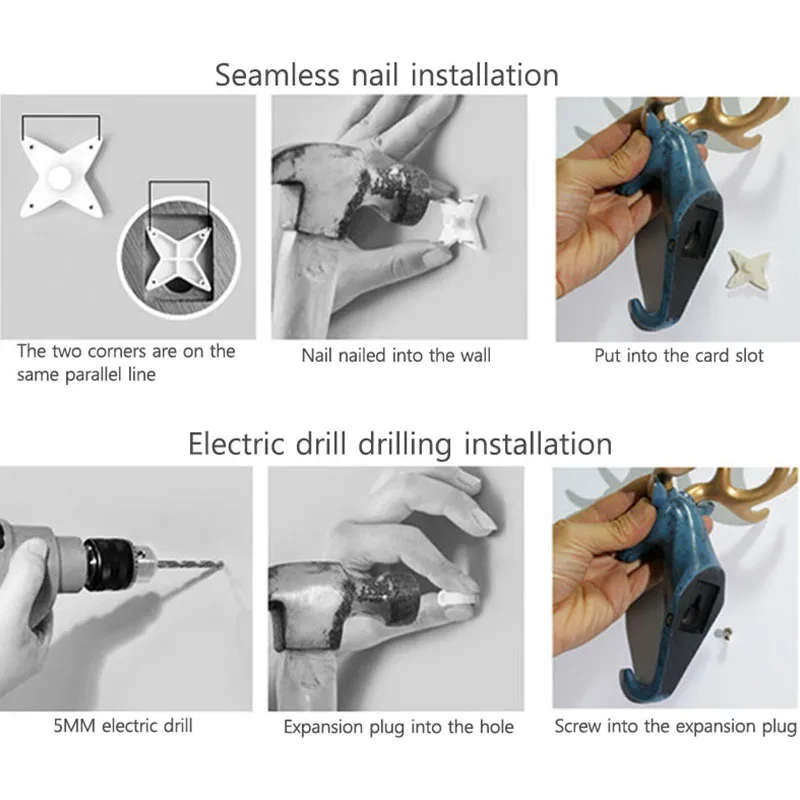 Seamless nail installation

The two corners are on the same parallel line

Nail nailed into the wall

Put into the card slot

Electric drill drilling installation

5MM electric drill

Expansion plug into the hole

Screw into the expansion plug