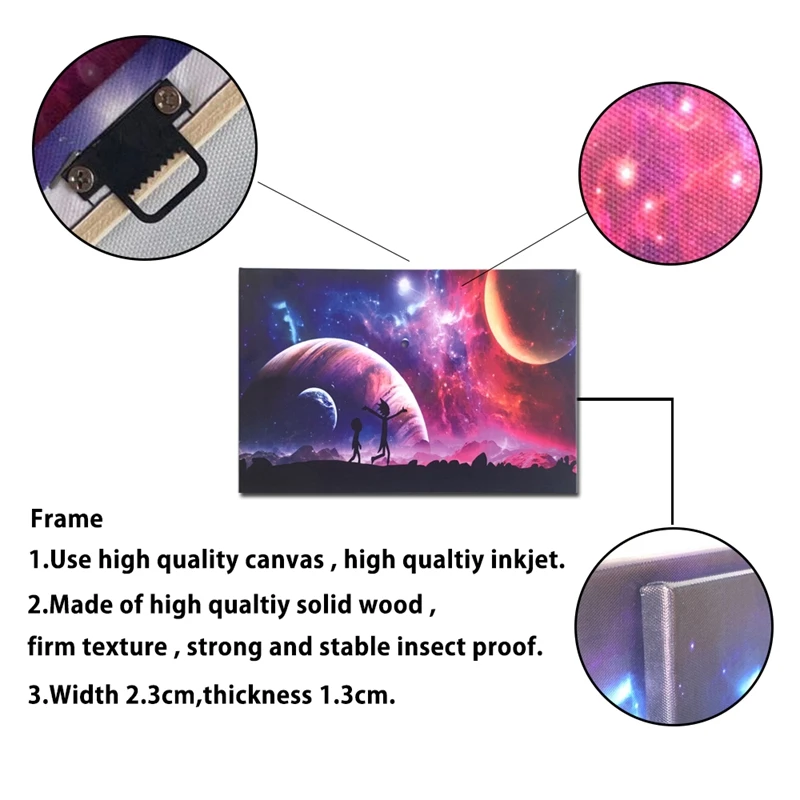 Frame
1.Use high quality canvas , high qualtiy inkjet.
2.Made of high qualtiy solid wood ,
firm texture , strong and stable insect proof.
3.Width 2.3cm,thickness 1.3cm.