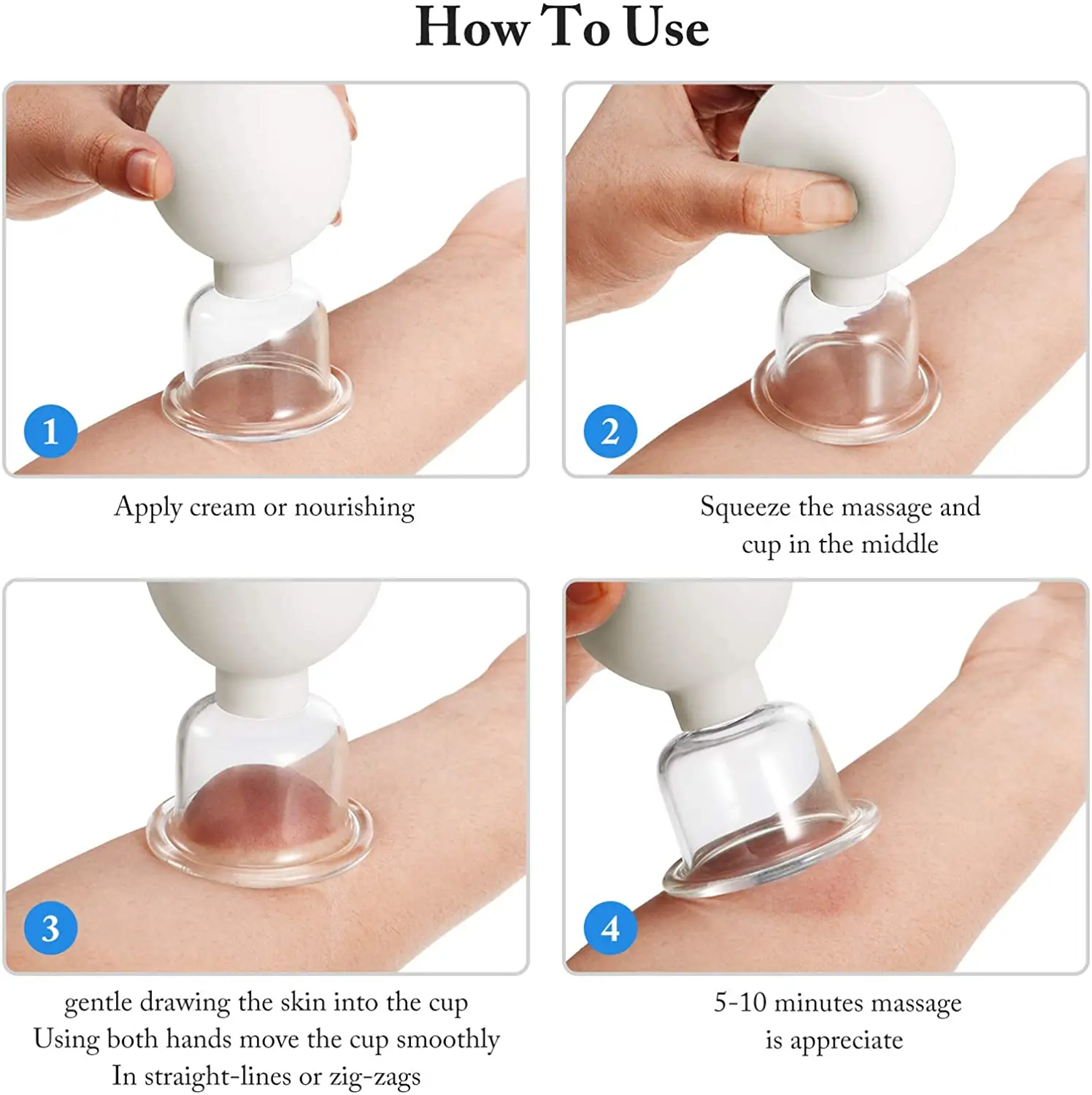 How To Use

1

Apply cream or nourishing

2

Squeeze the massage and cup in the middle

3

gentle drawing the skin into the cup
Using both hands move the cup smoothly
In straight-lines or zig-zags

4

5-10 minutes massage is appreciate