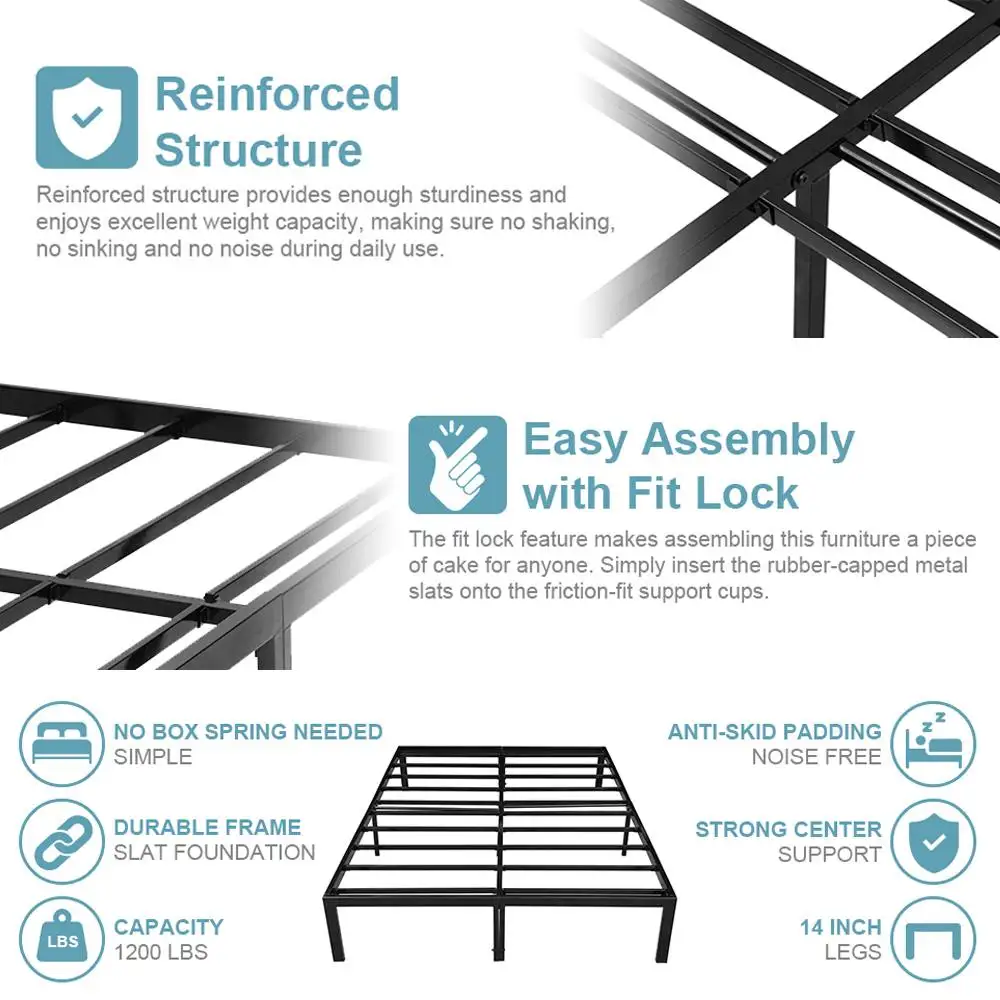 Reinforced Structure

Reinforced structure provides enough sturdiness and enjoys excellent weight capacity, making sure no shaking, no sinking and no noise during daily use.

Easy Assembly with Fit Lock

The fit lock feature makes assembling this furniture a piece of cake for anyone. Simply insert the rubber-capped metal slats onto the friction-fit support cups.

NO BOX SPRING NEEDED
SIMPLE

DURABLE FRAME
SLAT FOUNDATION

LBS
CAPACITY
1200 LBS

ANTI-SKID PADDING
NOISE FREE

STRONG CENTER
SUPPORT

14 INCH
LEGS