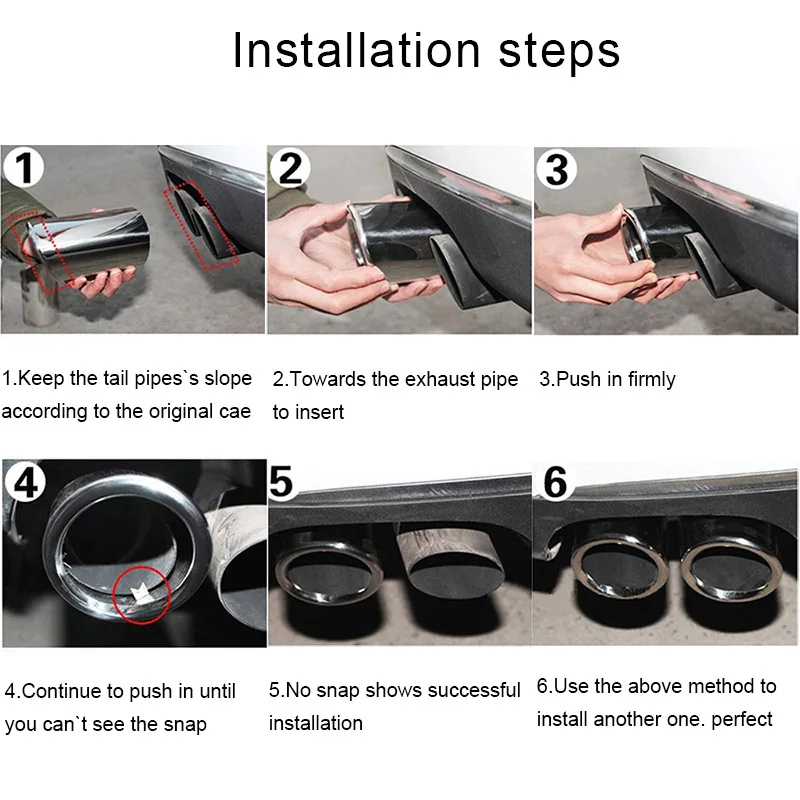 Installation steps

1

2

3

1.Keep the tail pipes`s slope according to the original cae

2.Towards the exhaust pipe to insert

3.Push in firmly

4

5

6

4.Continue to push in until you can`t see the snap

5.No snap shows successful installation

6.Use the above method to install another one. perfect