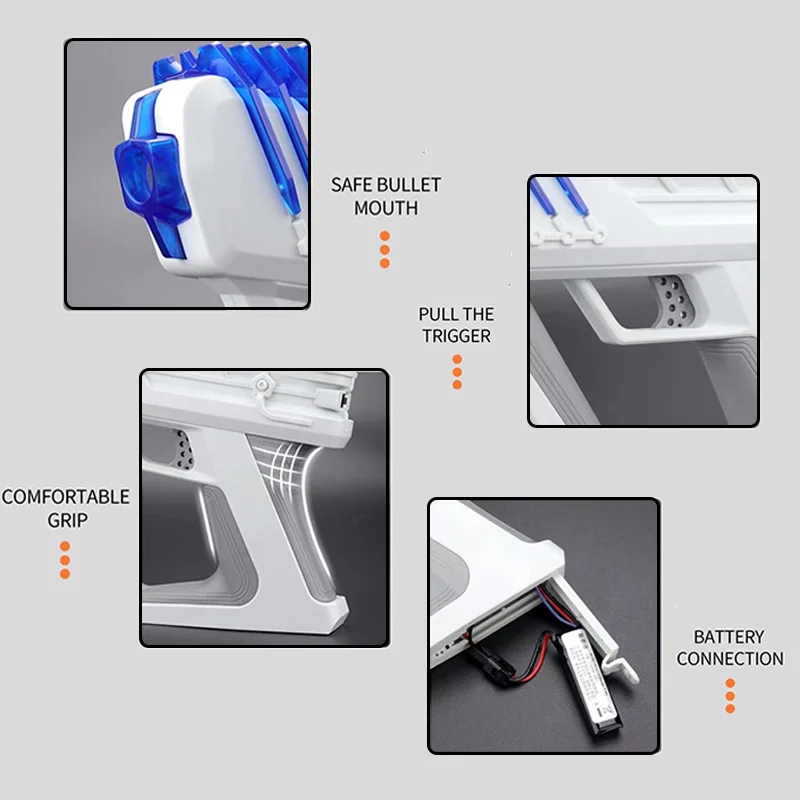 SAFE BULLET MOUTH

PULL THE TRIGGER

COMFORTABLE GRIP

BATTERY CONNECTION