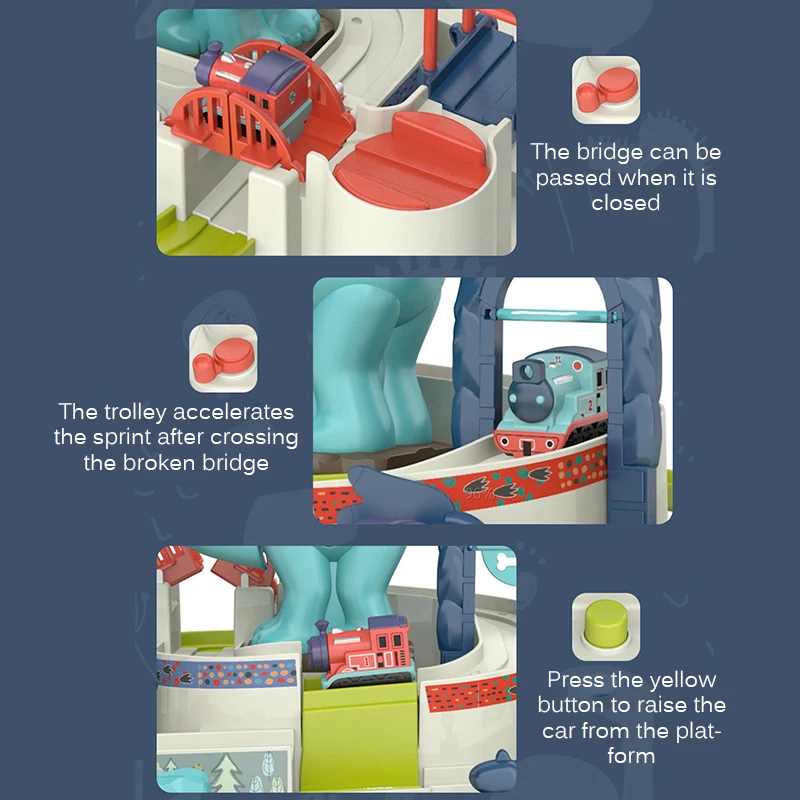 The bridge can be passed when it is closed

The trolley accelerates the sprint after crossing the broken bridge

Press the yellow button to raise the car from the platform