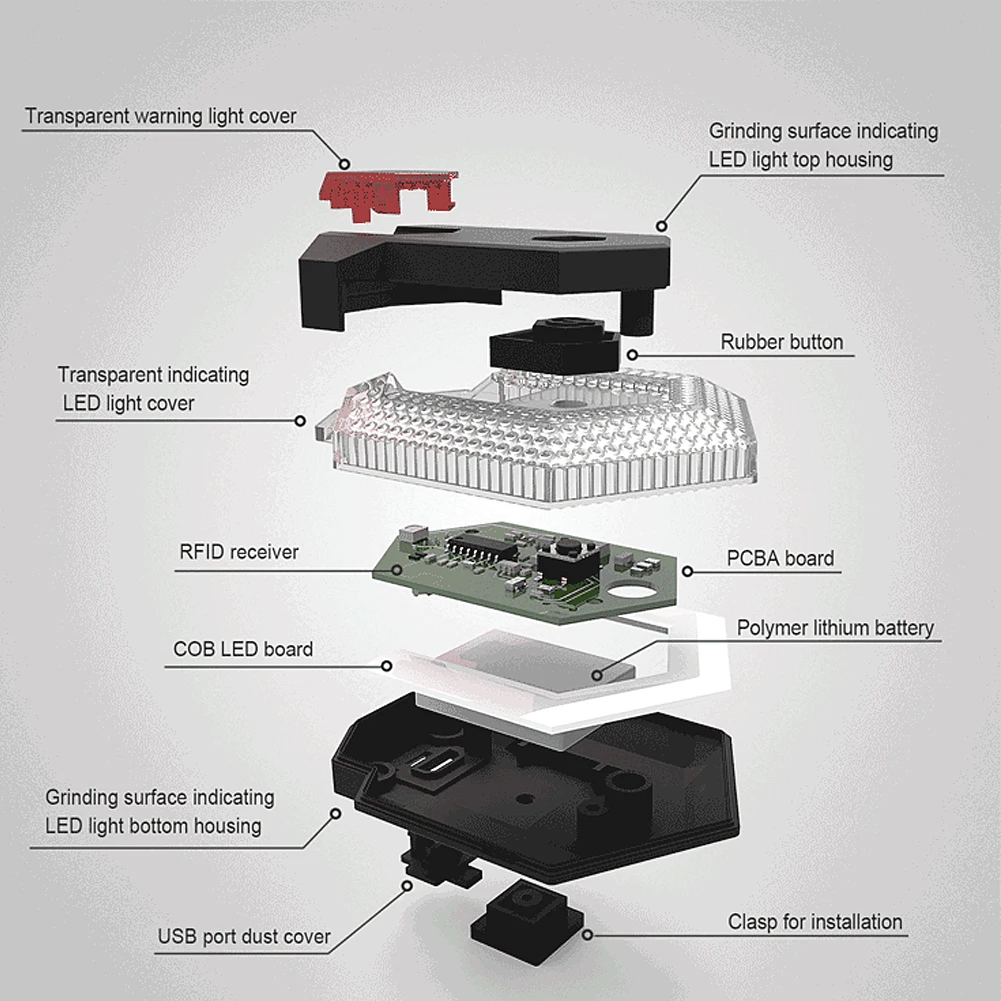 Transparent warning light cover

Grinding surface indicating
LED light top housing

Rubber button

Transparent indicating
LED light cover

RFID receiver

PCBA board

Polymer lithium battery

COB LED board

Grinding surface indicating
LED light bottom housing

USB port dust cover

Clasp for installation