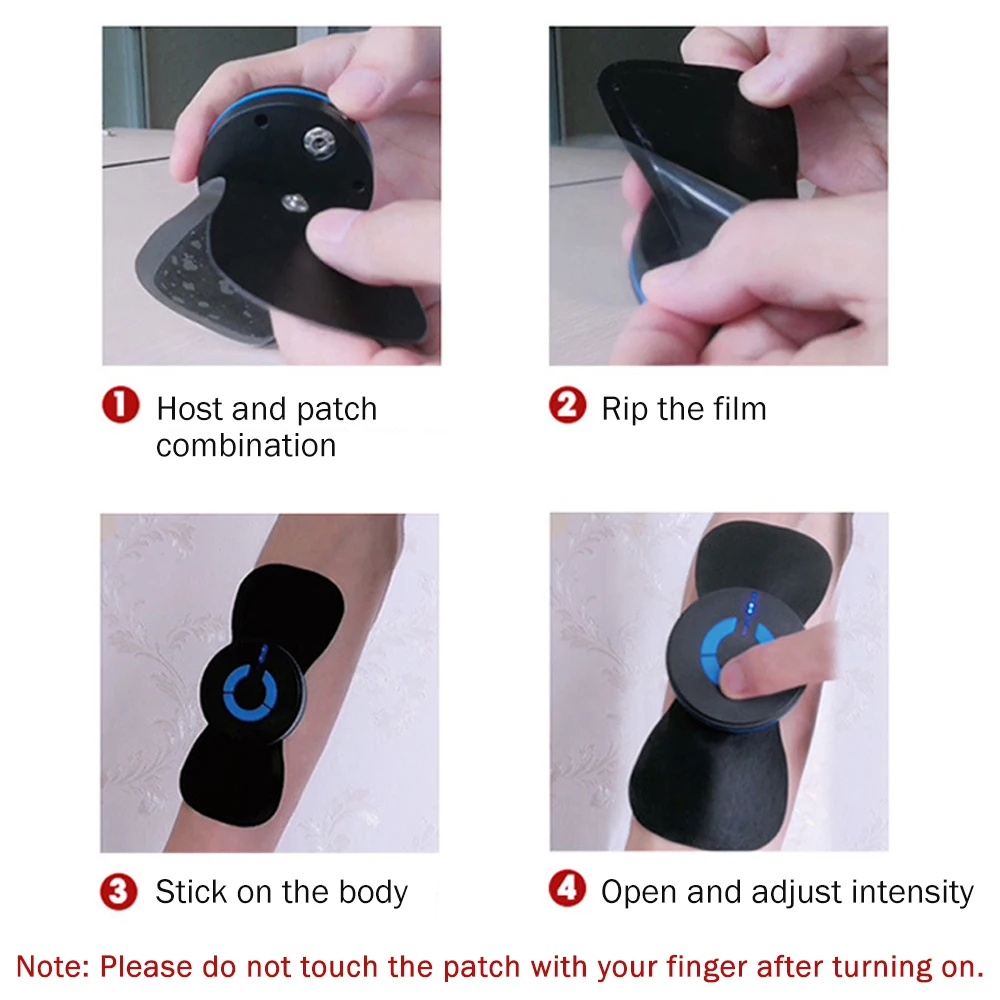 1 Host and patch combination

2 Rip the film

3 Stick on the body

4 Open and adjust intensity

Note: Please do not touch the patch with your finger after turning on.