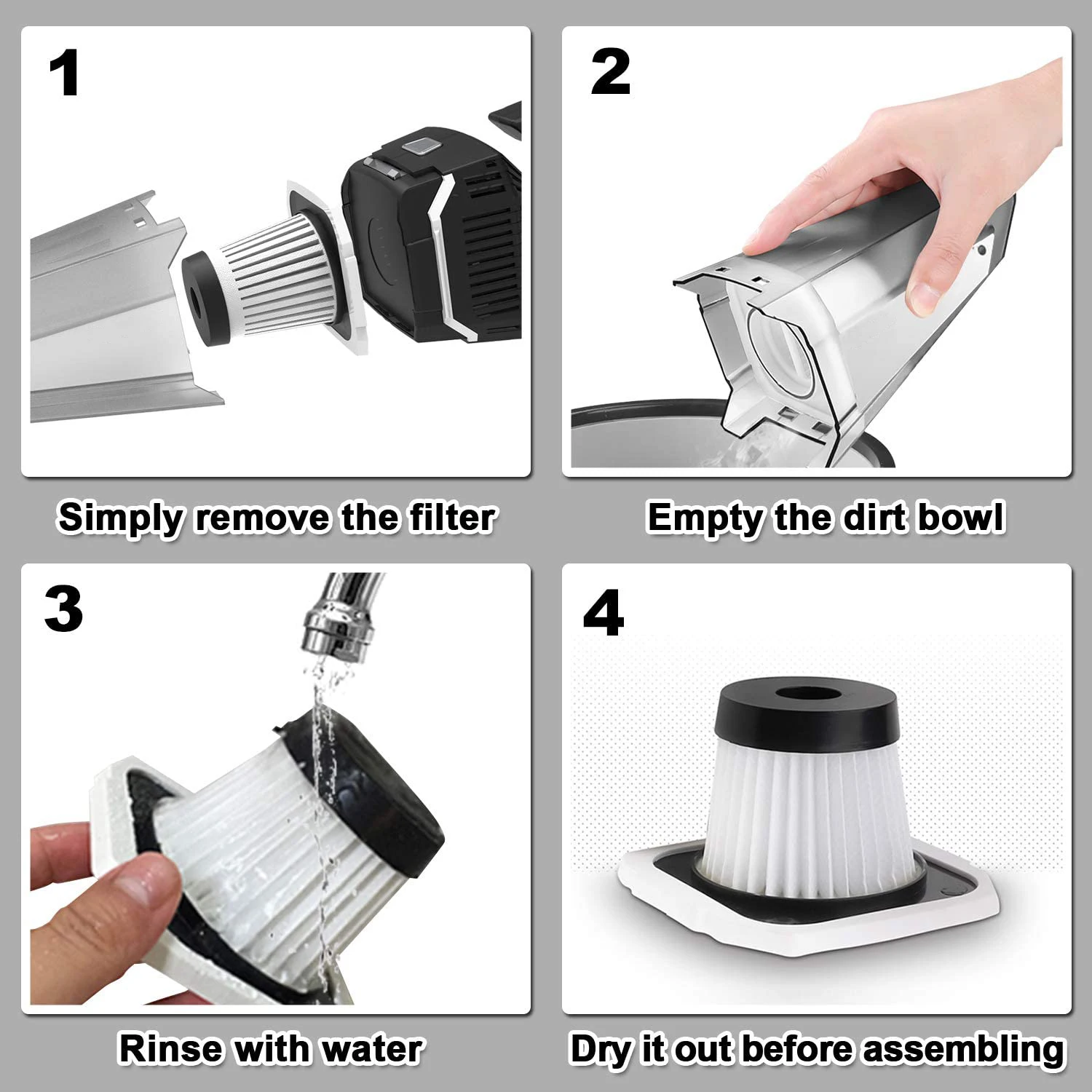 1

Simply remove the filter

2

Empty the dirt bowl

3

Rinse with water

4

Dry it out before assembling