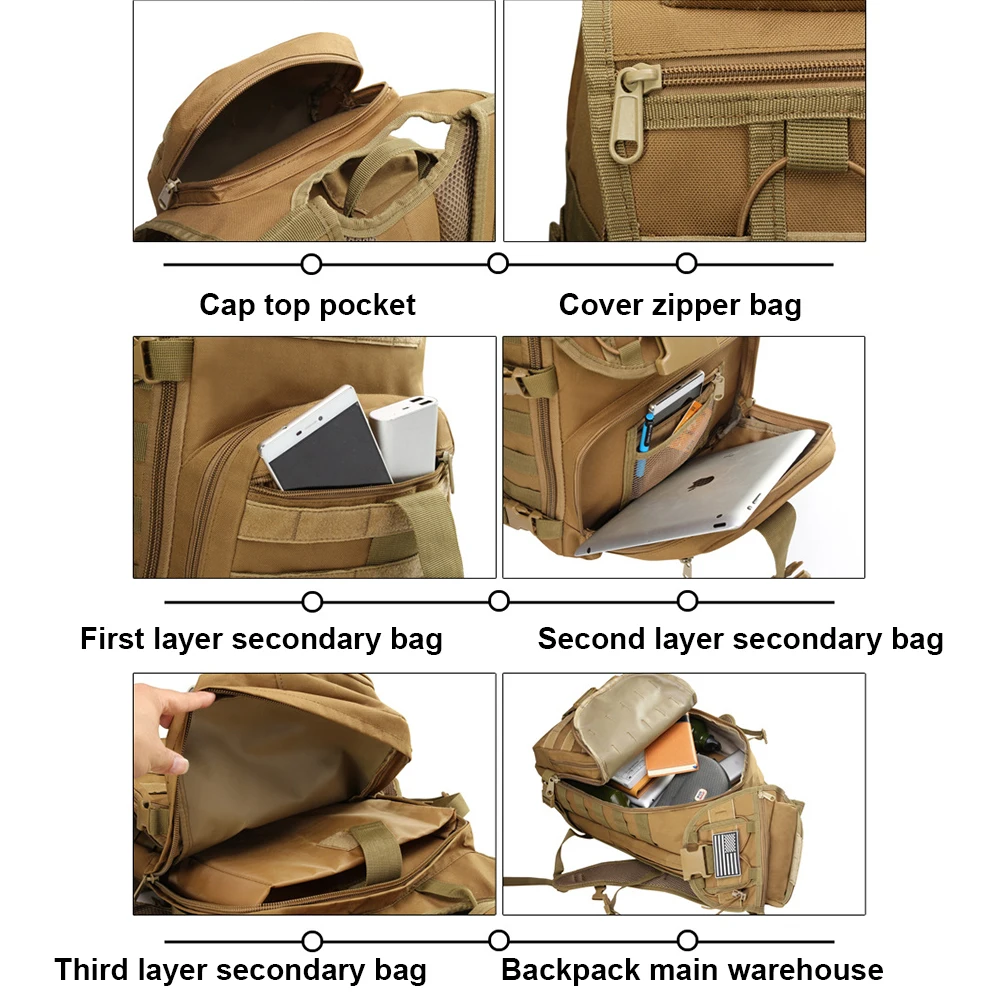 Cap top pocket

Cover zipper bag

First layer secondary bag

Second layer secondary bag

Third layer secondary bag

Backpack main warehouse