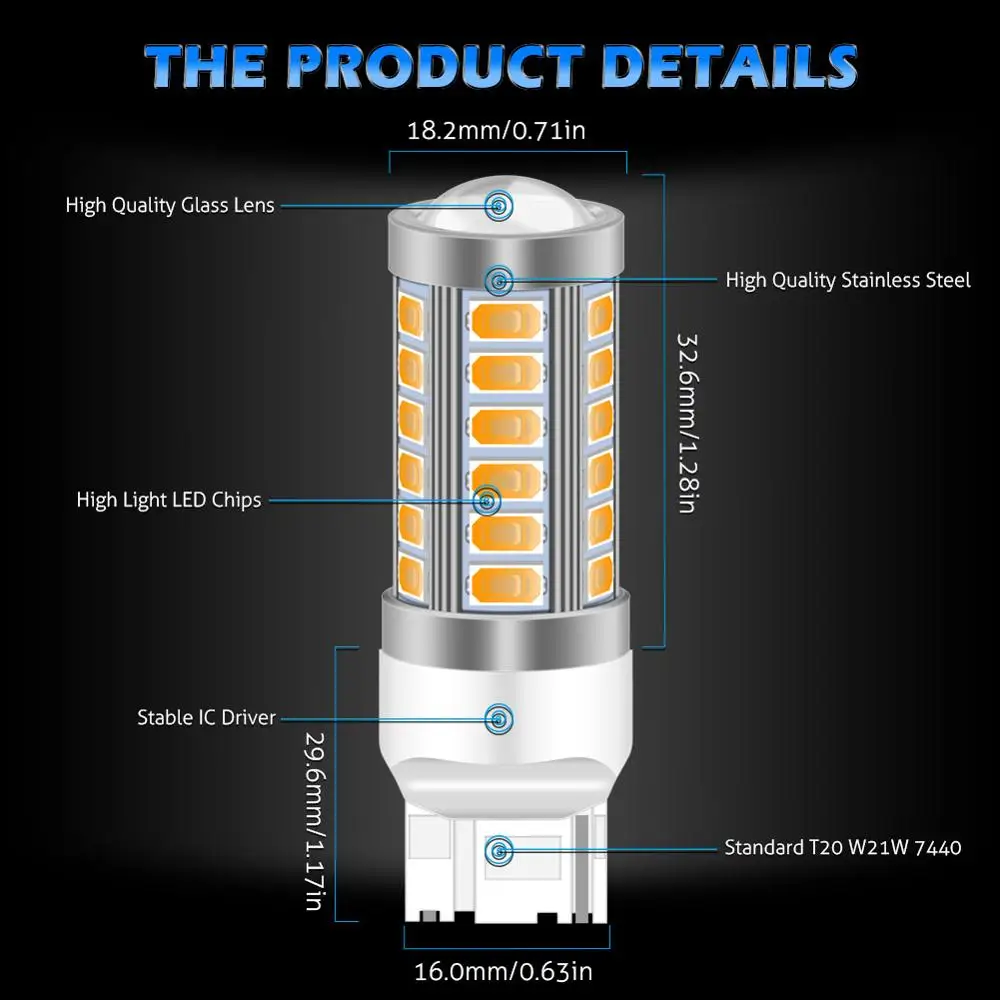 THE PRODUCT DETAILS

18.2mm/0.71in

High Quality Glass Lens

High Quality Stainless Steel

32.6mm/1.28in

High Light LED Chips

Stable IC Driver

29.6mm/1.17in

Standard T20 W21W 7440

16.0mm/0.63in