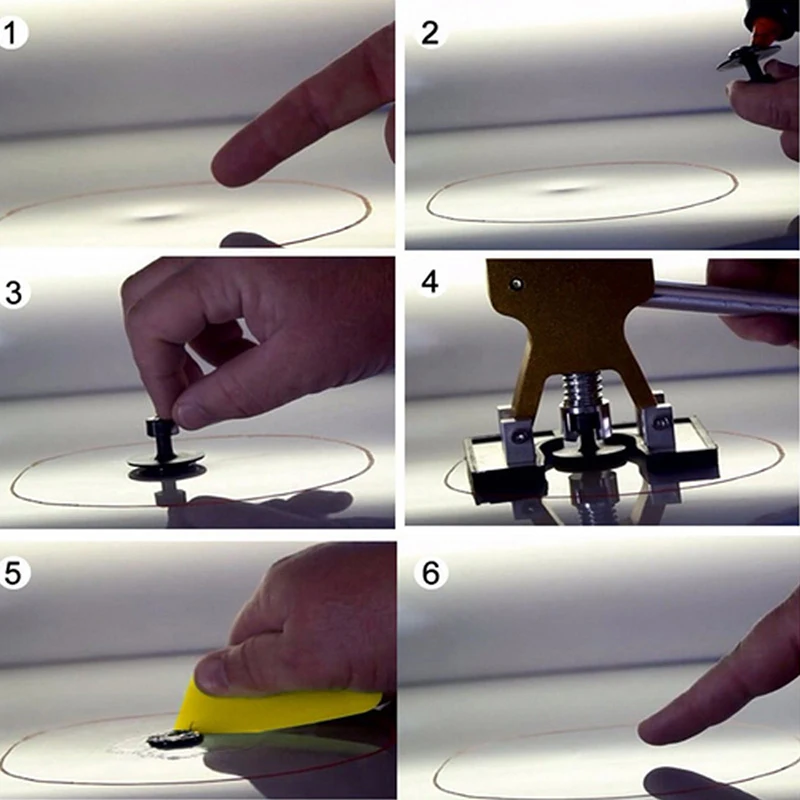 1

2

3

4

5

6