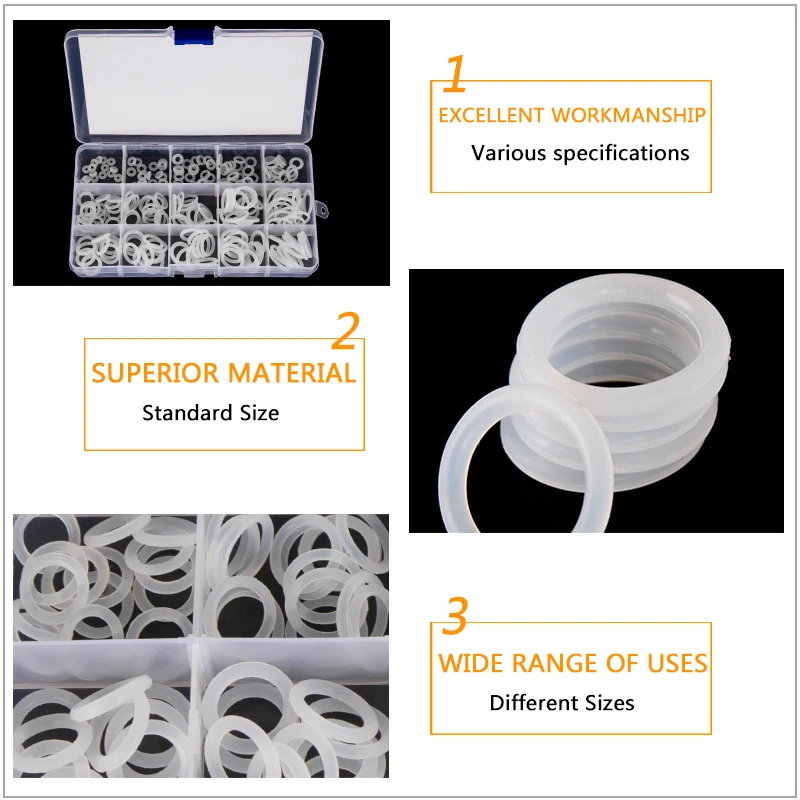 1
EXCELLENT WORKMANSHIP
Various specifications

2
SUPERIOR MATERIAL
Standard Size

3
WIDE RANGE OF USES
Different Sizes