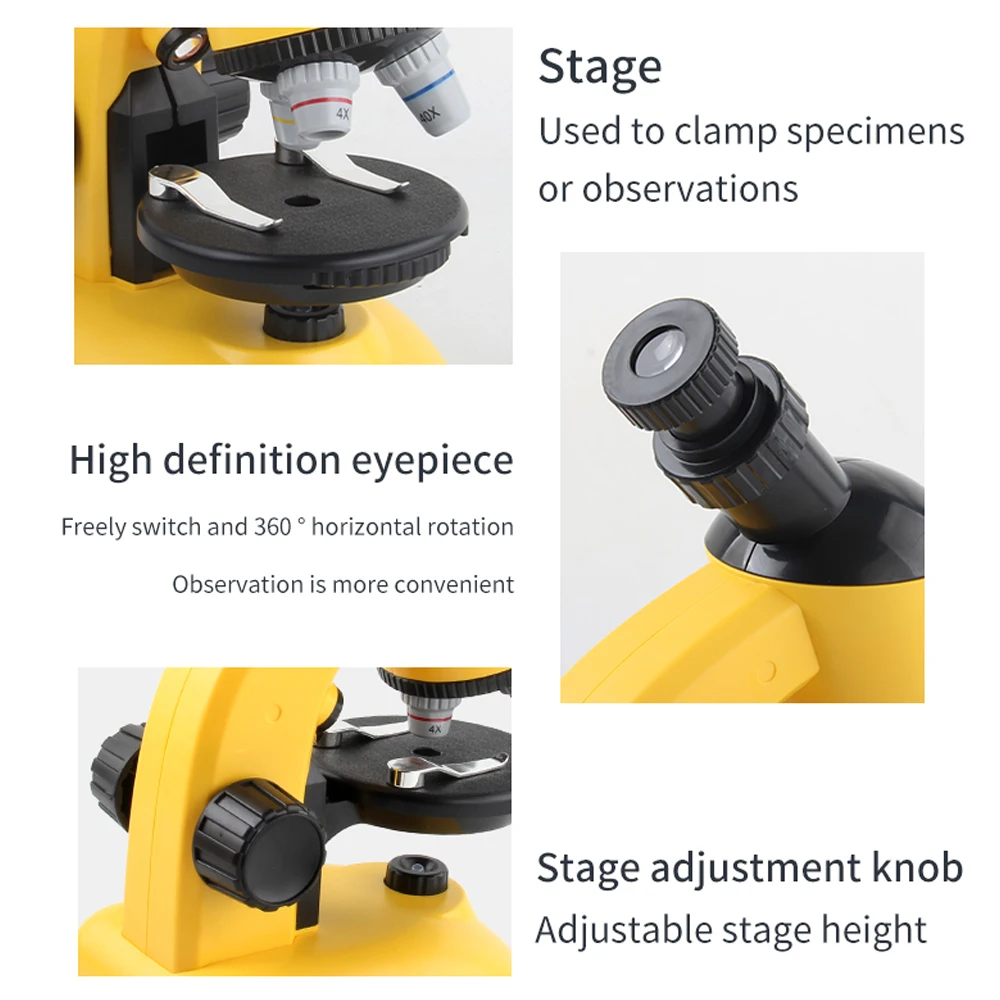 4X
40X

Stage
Used to clamp specimens or observations

High definition eyepiece
Freely switch and 360 ° horizontal rotation
Observation is more convenient

4X

Stage adjustment knob
Adjustable stage height