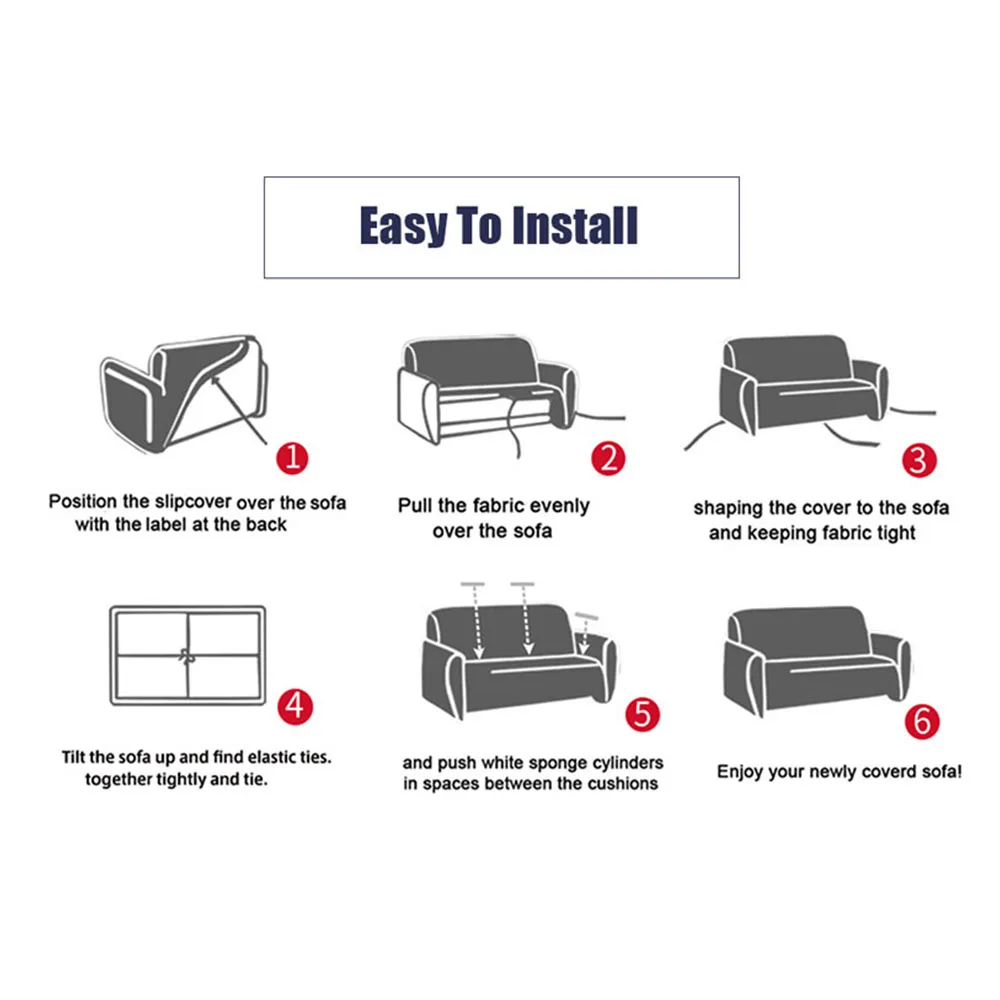 Easy To Install

1

Position the slipcover over the sofa with the label at the back

2

Pull the fabric evenly over the sofa

3

shaping the cover to the sofa and keeping fabric tight

4

Tilt the sofa up and find elastic ties. together tightly and tie.

5

and push white sponge cylinders in spaces between the cushions

6

Enjoy your newly coverd sofa!