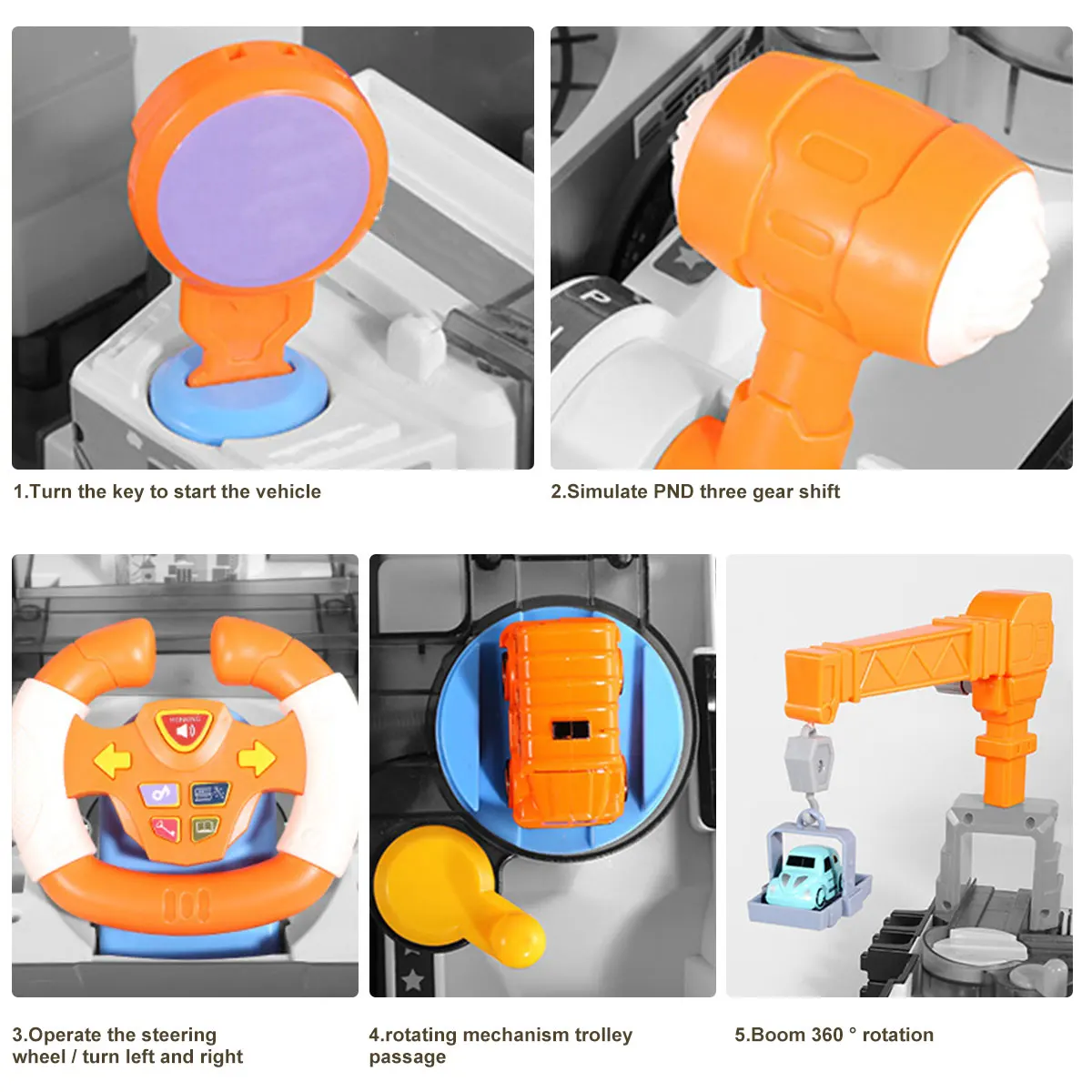 P

1.Turn the key to start the vehicle

2.Simulate PND three gear shift

HONKING

3.Operate the steering wheel / turn left and right

4.rotating mechanism trolley passage

5.Boom 360 ° rotation