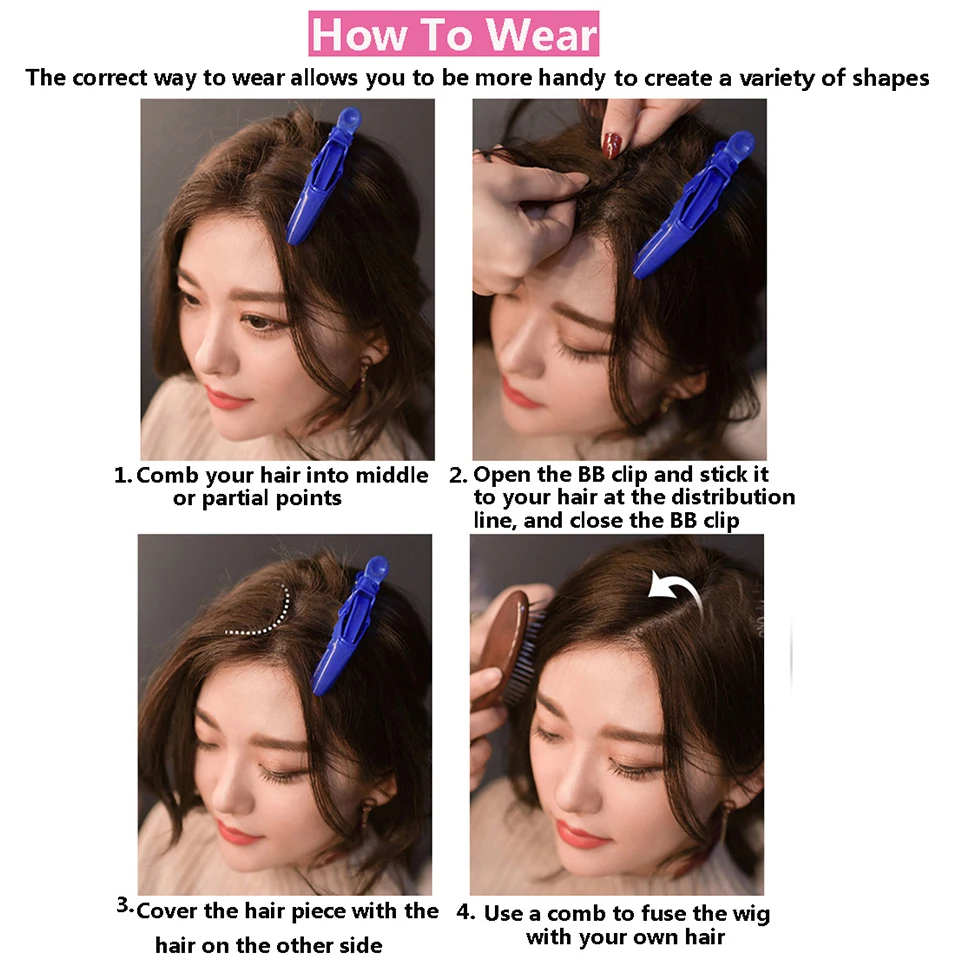 How To Wear

The correct way to wear allows you to be more handy to create a variety of shapes

1. Comb your hair into middle or partial points

2. Open the BB clip and stick it to your hair at the distribution line, and close the BB clip

3. Cover the hair piece with the hair on the other side

4. Use a comb to fuse the wig with your own hair