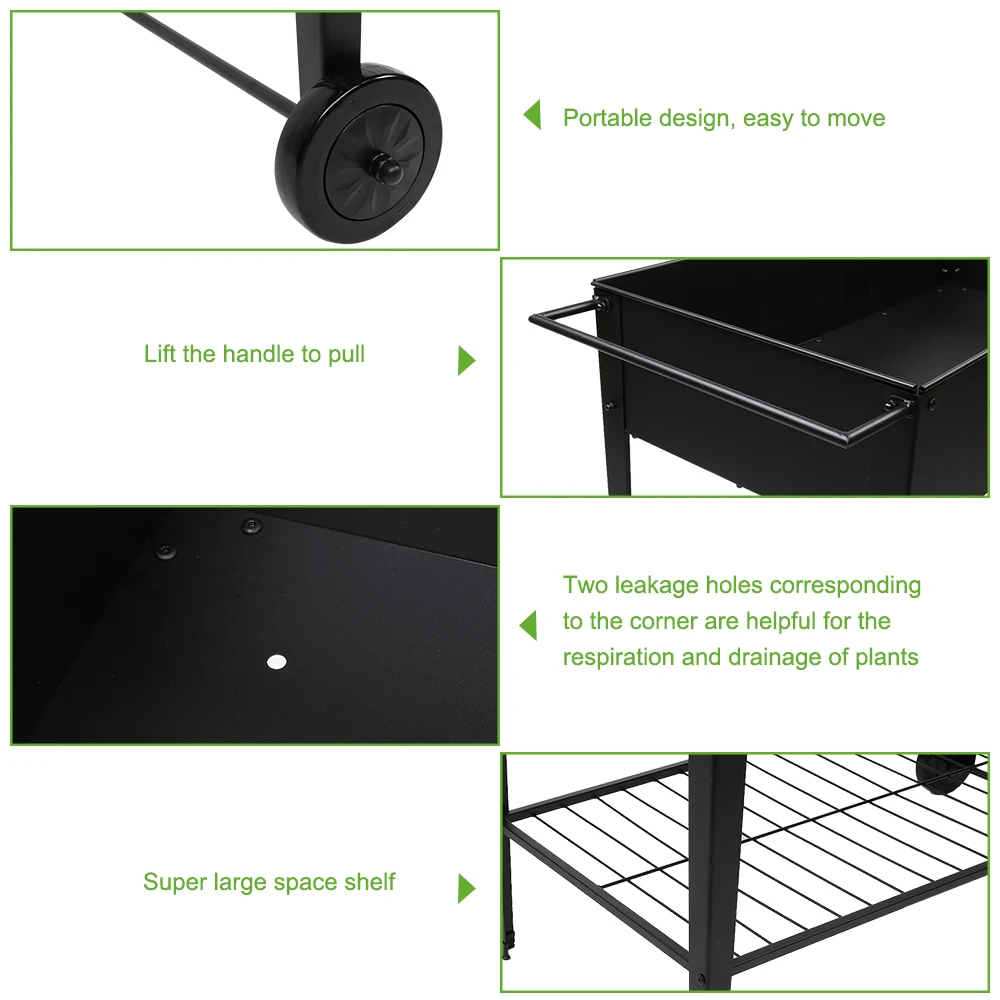 Portable design, easy to move

Lift the handle to pull

Two leakage holes corresponding to the corner are helpful for the respiration and drainage of plants

Super large space shelf