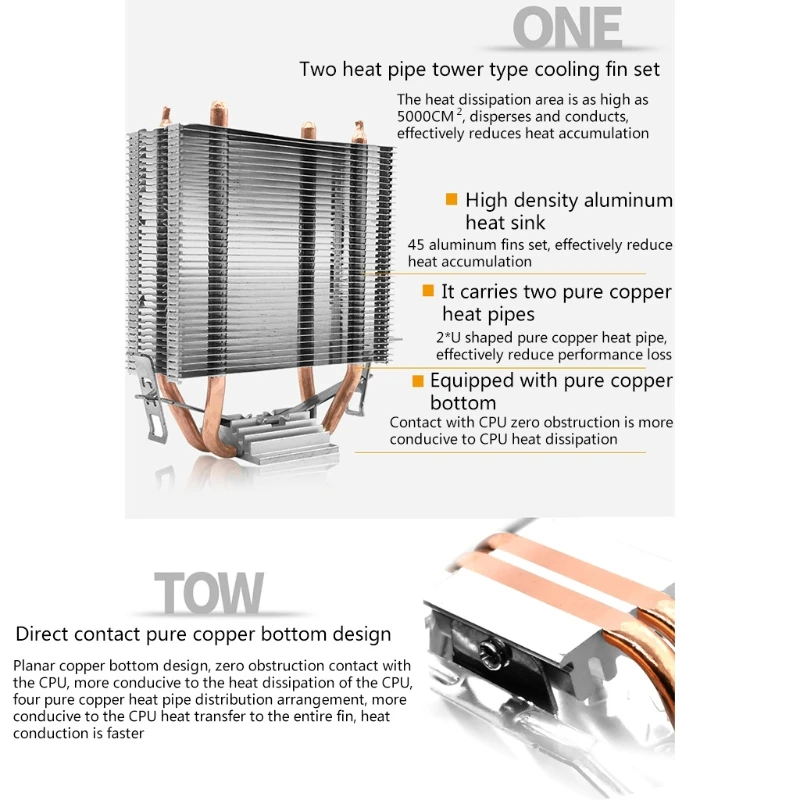 ONE

Two heat pipe tower type cooling fin set

The heat dissipation area is as high as 5000CM$^2$, disperses and conducts, effectively reduces heat accumulation

High density aluminum heat sink

45 aluminum fins set, effectively reduce heat accumulation

It carries two pure copper heat pipes

2*U shaped pure copper heat pipe, effectively reduce performance loss

Equipped with pure copper bottom

Contact with CPU zero obstruction is more conducive to CPU heat dissipation

TOW

Direct contact pure copper bottom design

Planar copper bottom design, zero obstruction contact with the CPU, more conducive to the heat dissipation of the CPU, four pure copper heat pipe distribution arrangement, more conducive to the CPU heat transfer to the entire fin, heat conduction is faster