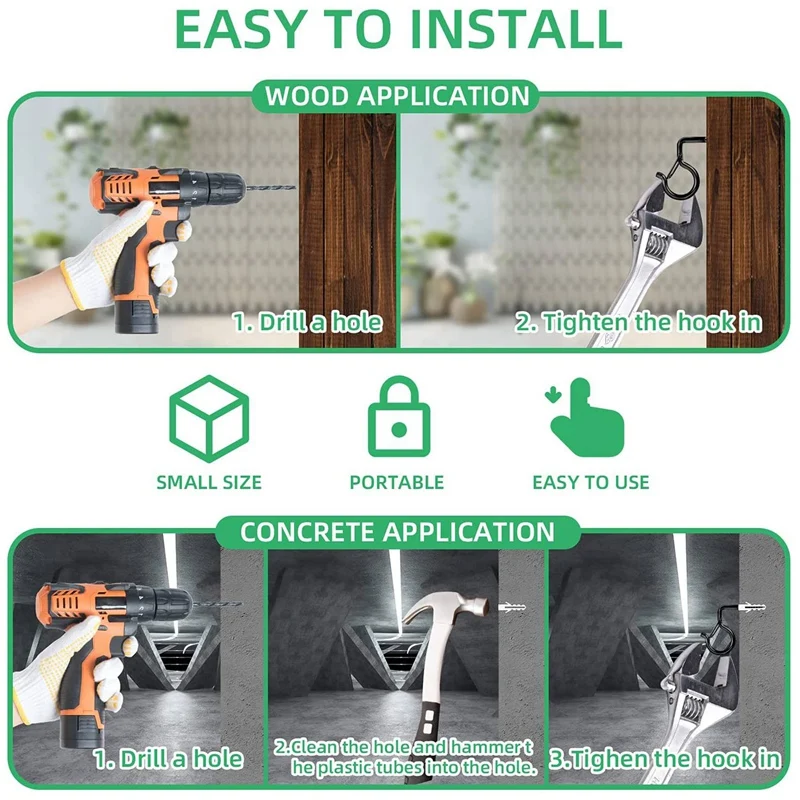 EASY TO INSTALL

WOOD APPLICATION

1. Drill a hole

2. Tighten the hook in

SMALL SIZE

PORTABLE

EASY TO USE

CONCRETE APPLICATION

1. Drill a hole

2.Clean the hole and hammer t he plastic tubes into the hole.

3.Tighen the hook in