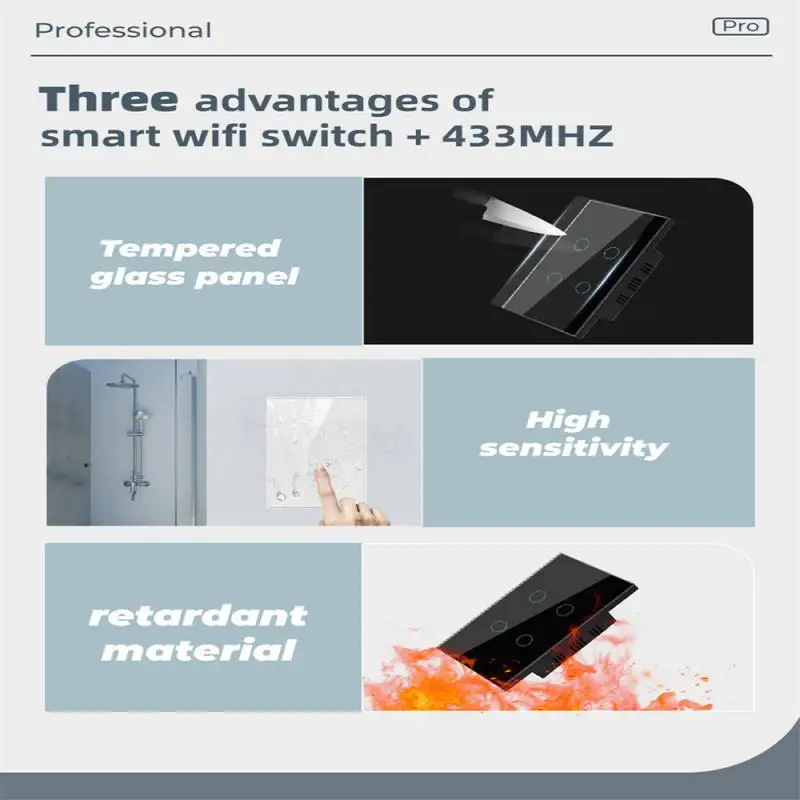 Professional

Pro

Three advantages of smart wifi switch + 433MHZ

Tempered glass panel

High sensitivity

retardant material