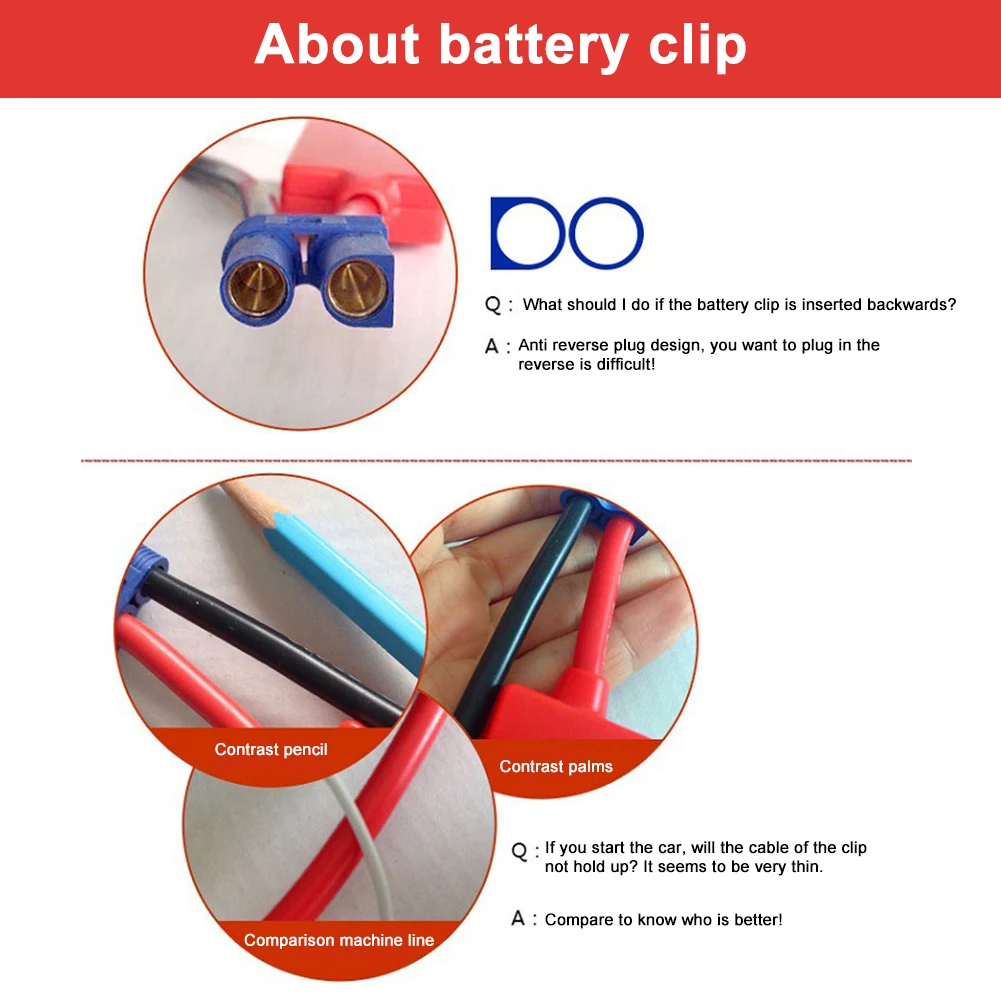 About battery clip

Q : What should I do if the battery clip is inserted backwards?

A : Anti reverse plug design, you want to plug in the reverse is difficult!

Contrast pencil

Contrast palms

Comparison machine line

Q : If you start the car, will the cable of the clip not hold up? It seems to be very thin.

A : Compare to know who is better!