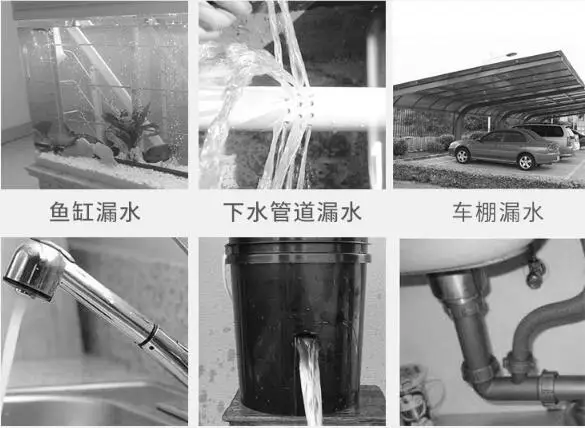 鱼缸漏水

下水管道漏水

车棚漏水