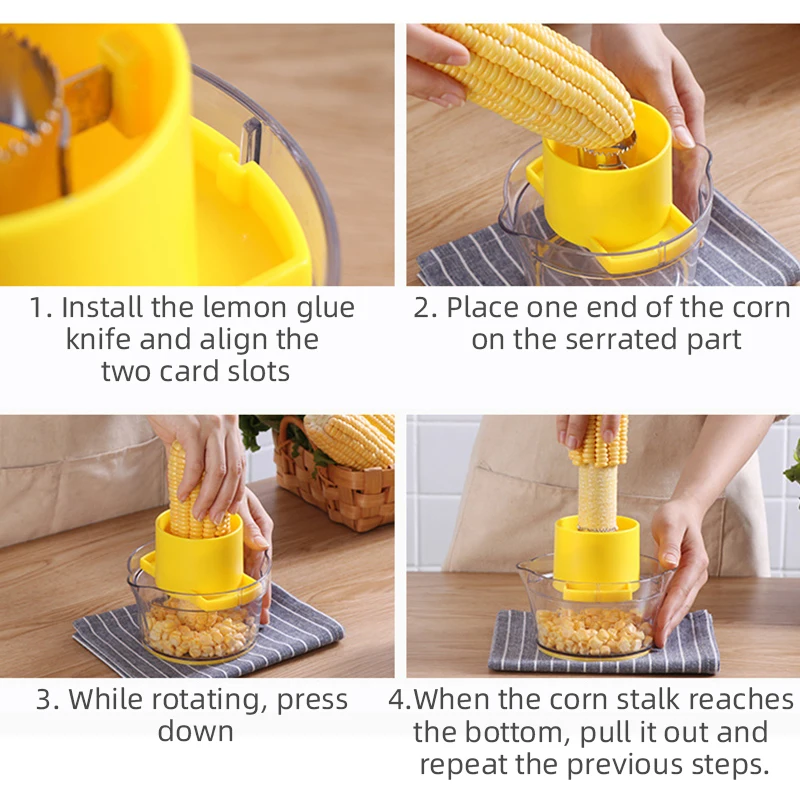 1. Install the lemon glue knife and align the two card slots

2. Place one end of the corn on the serrated part

3. While rotating, press down

4.When the corn stalk reaches the bottom, pull it out and repeat the previous steps.