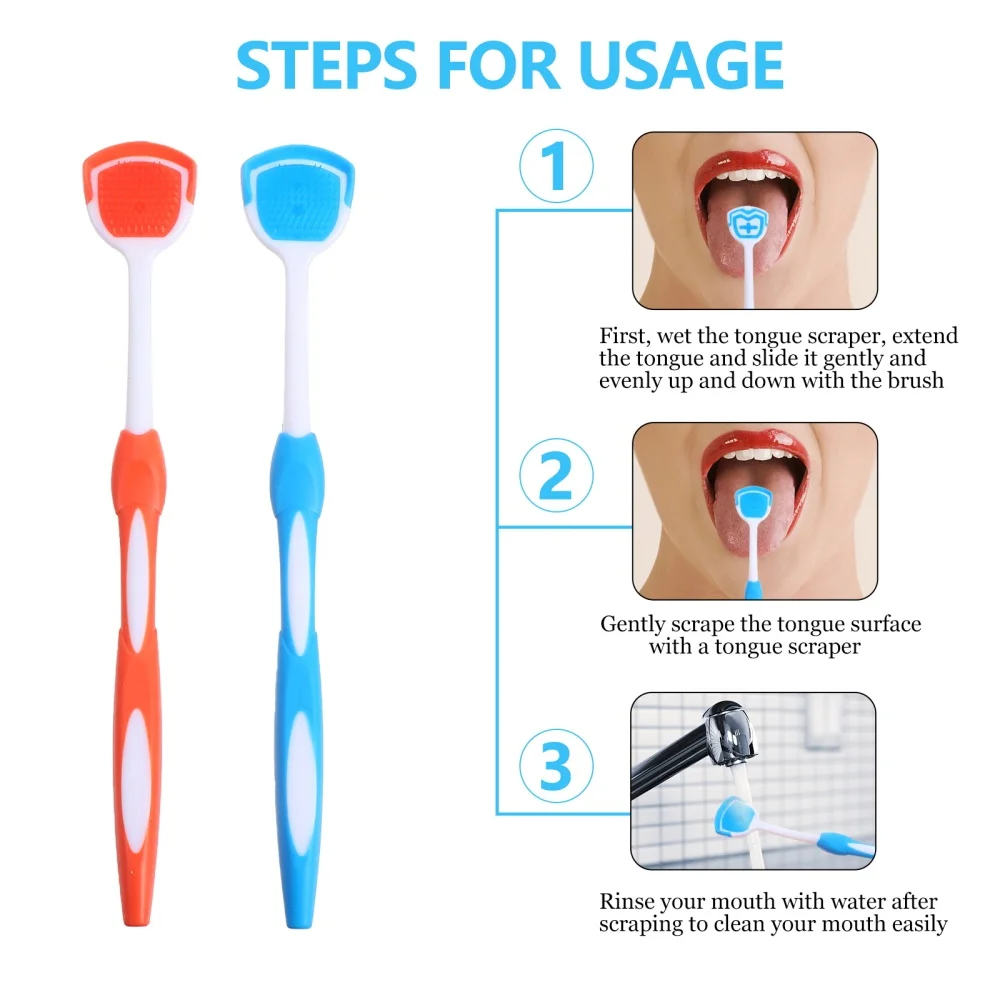 STEPS FOR USAGE

1

First, wet the tongue scraper, extend the tongue and slide it gently and evenly up and down with the brush

2

Gently scrape the tongue surface with a tongue scraper

3

Rinse your mouth with water after scraping to clean your mouth easily