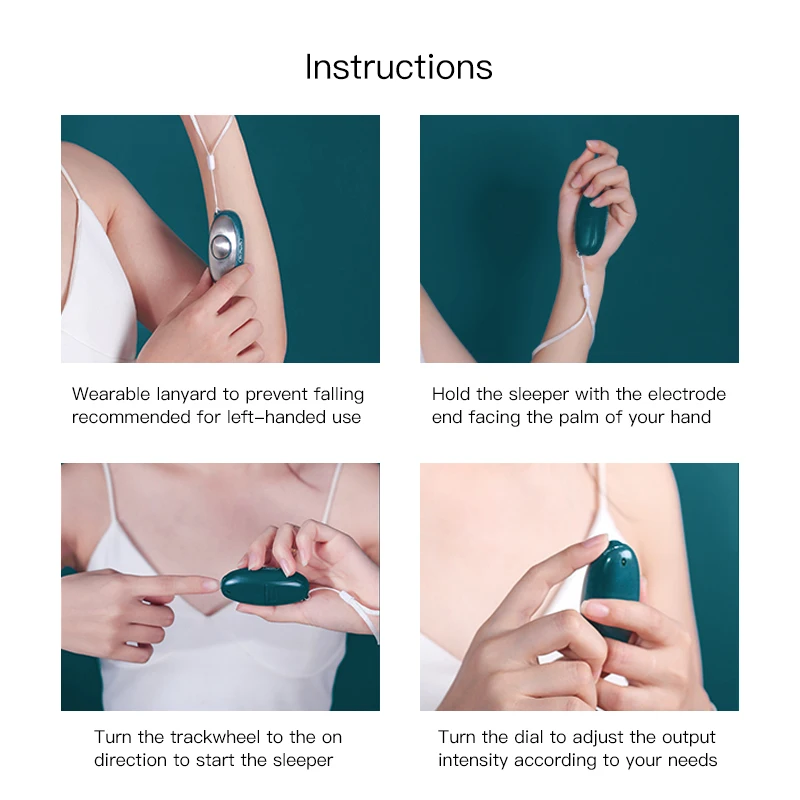 Instructions

Wearable lanyard to prevent falling recommended for left-handed use

Hold the sleeper with the electrode end facing the palm of your hand

Turn the trackwheel to the on direction to start the sleeper

Turn the dial to adjust the output intensity according to your needs