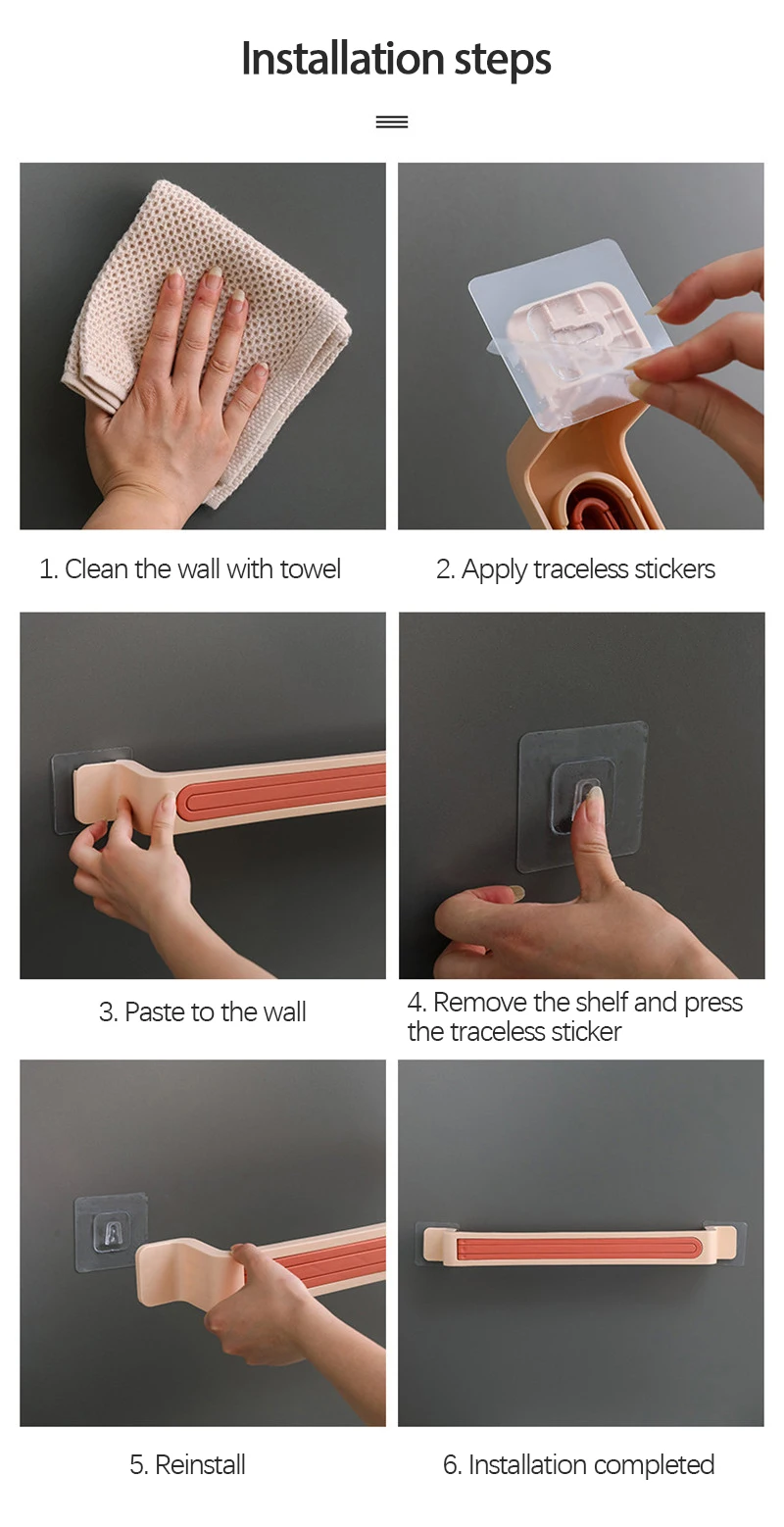 Installation steps

1. Clean the wall with towel

2. Apply traceless stickers

3. Paste to the wall

4. Remove the shelf and press the traceless sticker

5. Reinstall

6. Installation completed