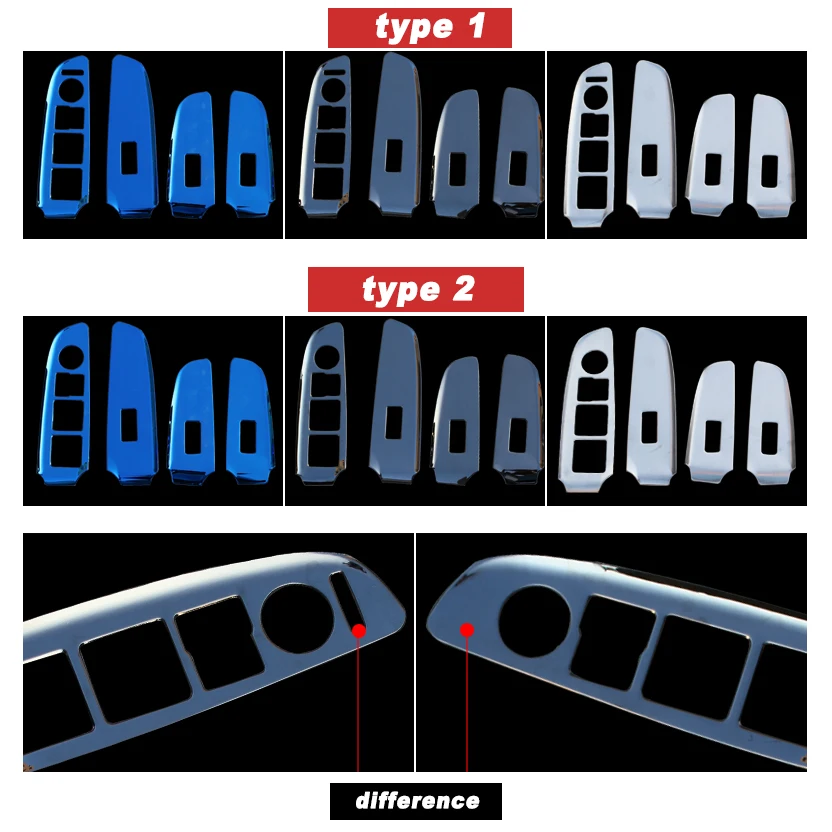 type 1

type 2

difference