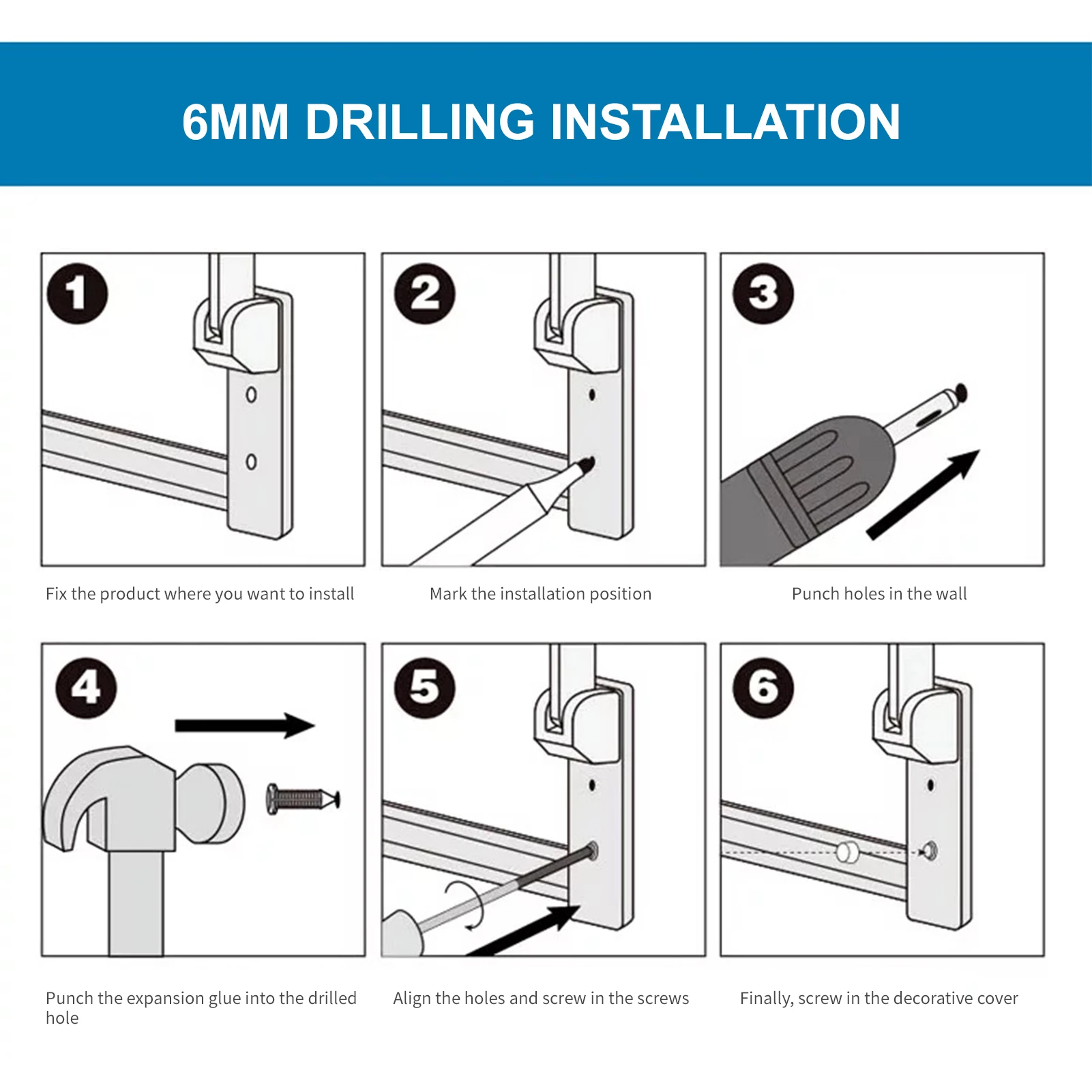 6MM DRILLING INSTALLATION

1

Fix the product where you want to install

2

Mark the installation position

3

Punch holes in the wall

4

Punch the expansion glue into the drilled hole

5

Align the holes and screw in the screws

6

Finally, screw in the decorative cover