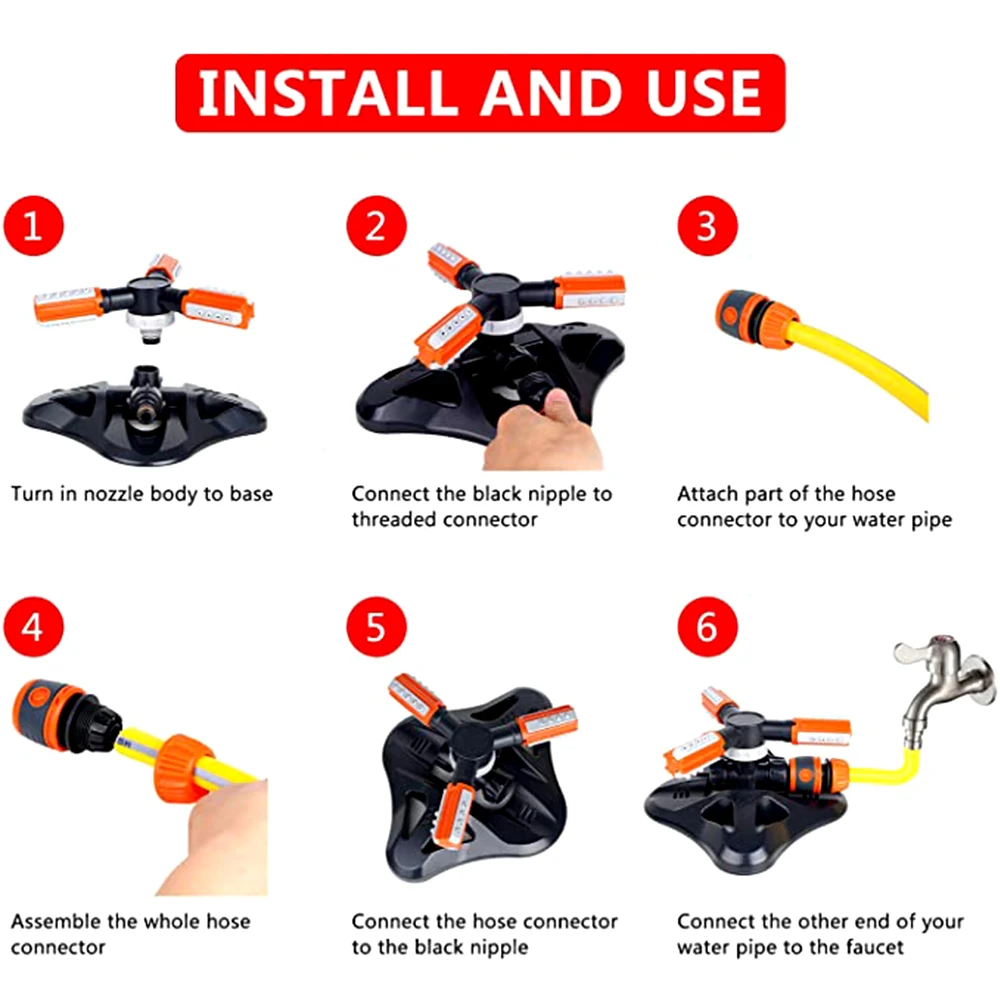 INSTALL AND USE

1

Turn in nozzle body to base

2

Connect the black nipple to threaded connector

3

Attach part of the hose connector to your water pipe

4

Assemble the whole hose connector

5

Connect the hose connector to the black nipple

6

Connect the other end of your water pipe to the faucet