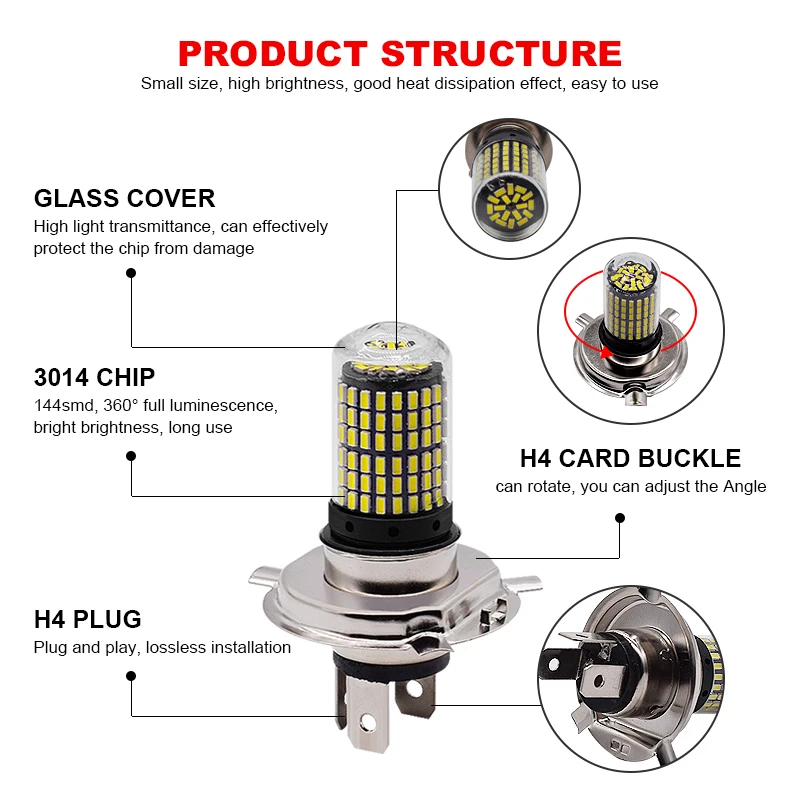 PRODUCT STRUCTURE
Small size, high brightness, good heat dissipation effect, easy to use

GLASS COVER
High light transmittance, can effectively protect the chip from damage

3014 CHIP
144smd, 360° full luminescence, bright brightness, long use

H4 CARD BUCKLE
can rotate, you can adjust the Angle

H4 PLUG
Plug and play, lossless installation