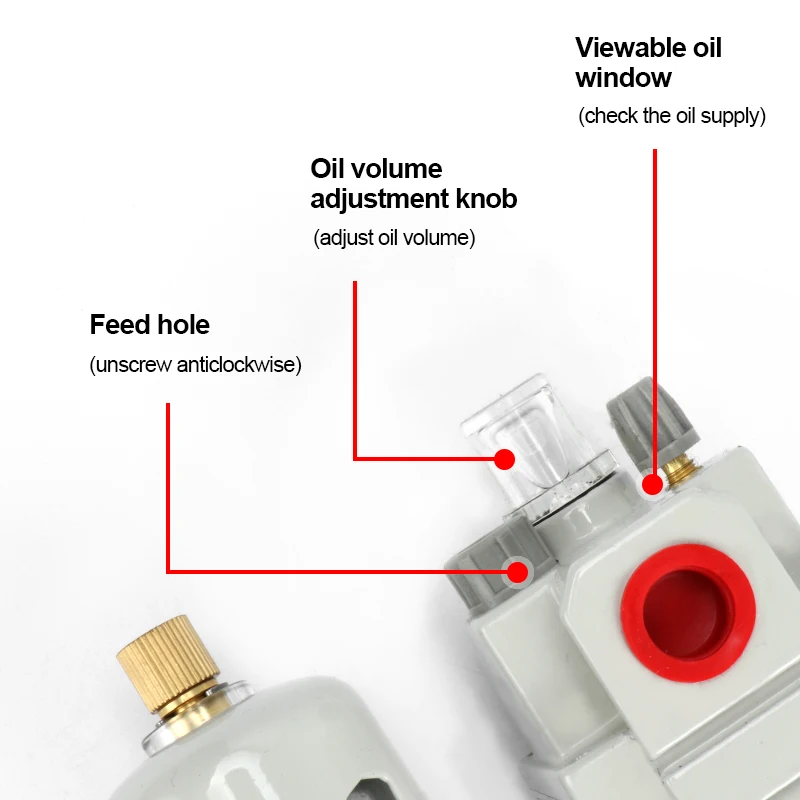 Viewable oil window
(check the oil supply)

Oil volume adjustment knob
(adjust oil volume)

Feed hole
(unscrew anticlockwise)