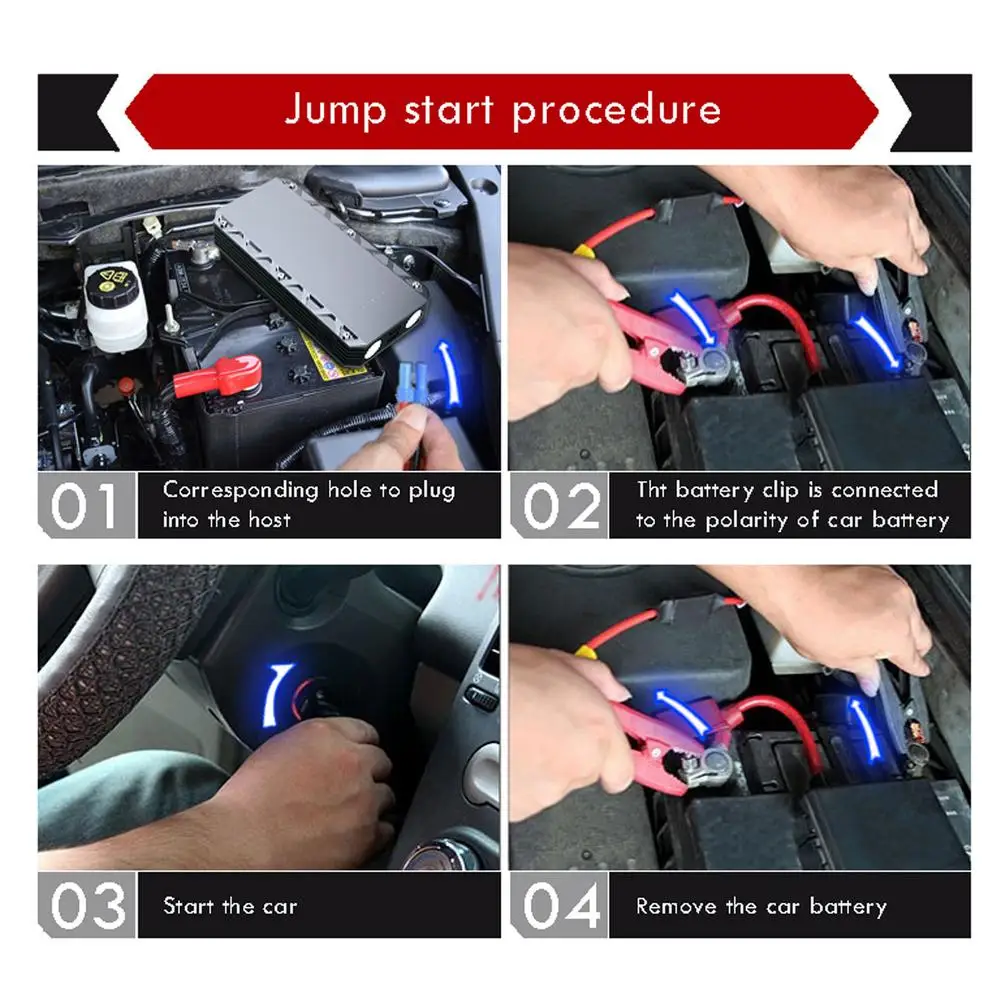 Jump start procedure

01 Corresponding hole to plug into the host

02 Tht battery clip is connected to the polarity of car battery

03 Start the car

04 Remove the car battery