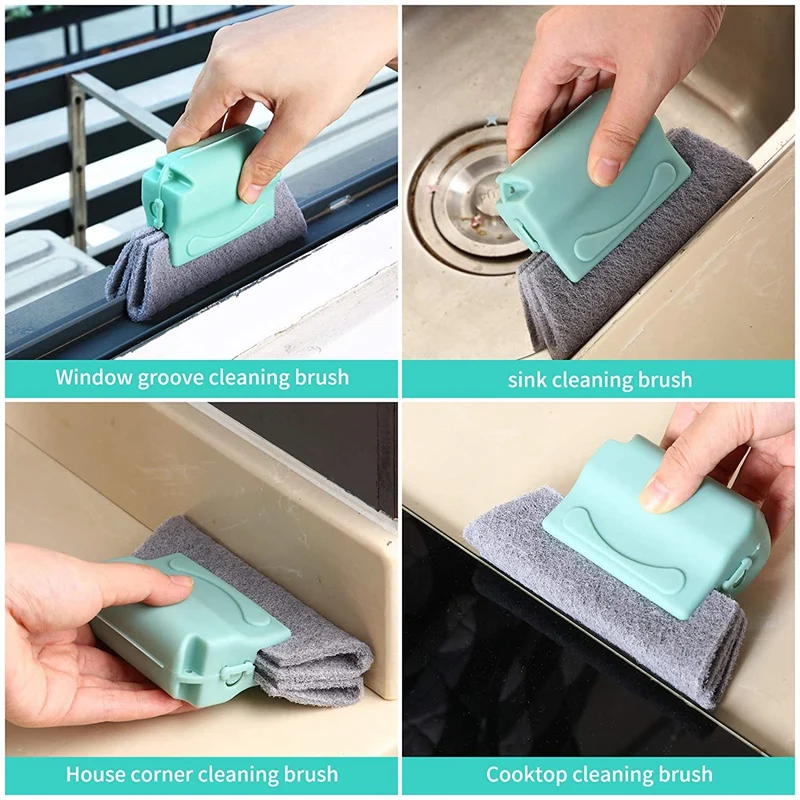 Window groove cleaning brush

sink cleaning brush

House corner cleaning brush

Cooktop cleaning brush