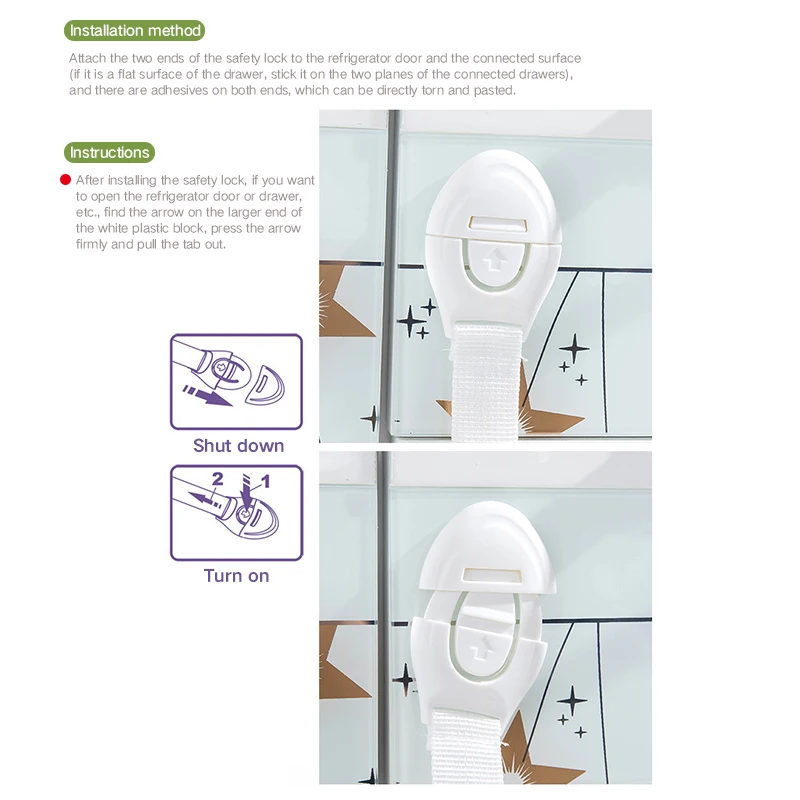 Installation method

Attach the two ends of the safety lock to the refrigerator door and the connected surface (if it is a flat surface of the drawer, stick it on the two planes of the connected drawers), and there are adhesives on both ends, which can be directly torn and pasted.

Instructions

After installing the safety lock, if you want to open the refrigerator door or drawer, etc., find the arrow on the larger end of the white plastic block, press the arrow firmly and pull the tab out.

Shut down

2
1

Turn on