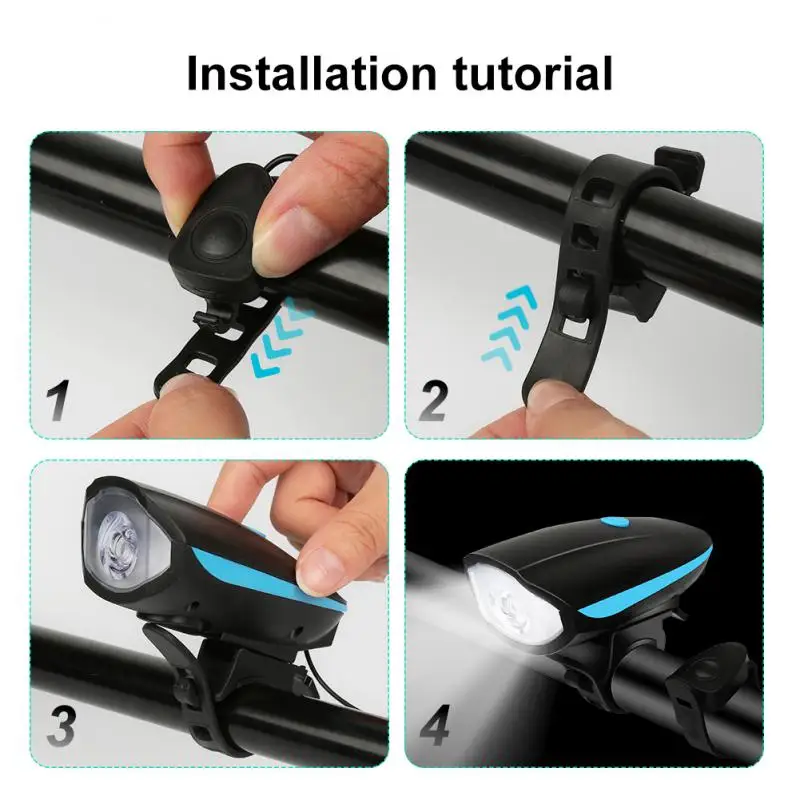 Installation tutorial

1

2

3

4