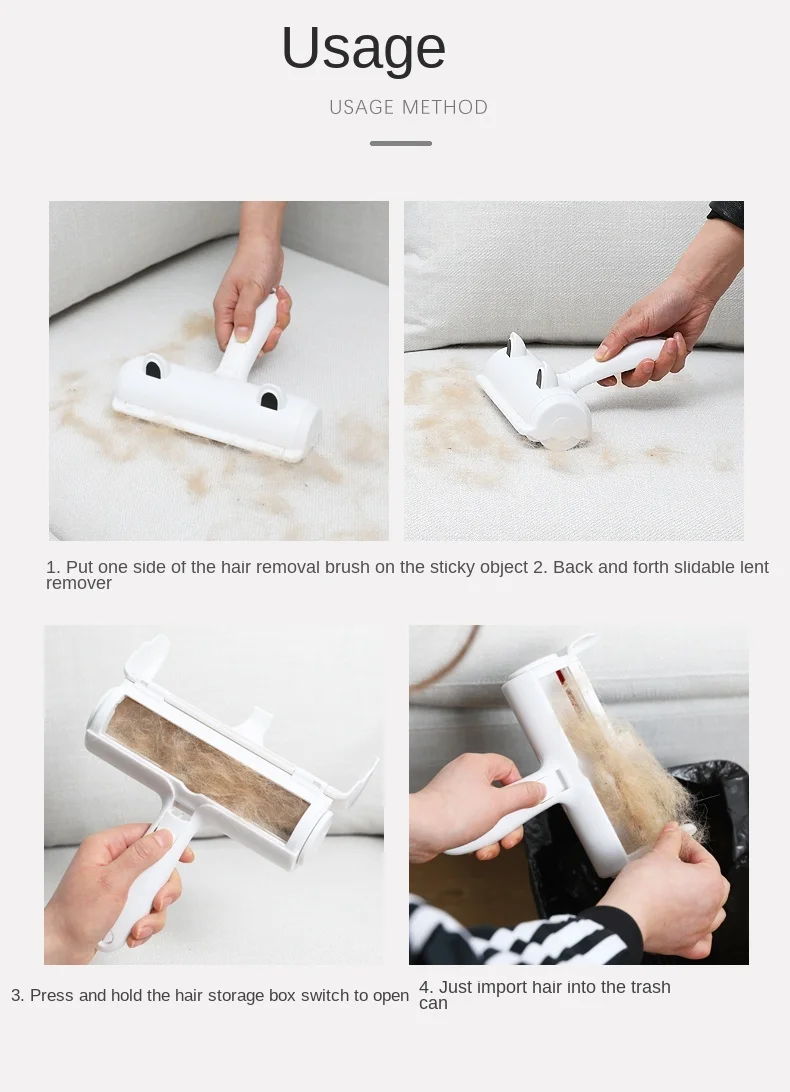 Usage

USAGE METHOD

1. Put one side of the hair removal brush on the sticky object 2. Back and forth slidable lent remover

3. Press and hold the hair storage box switch to open

4. Just import hair into the trash can