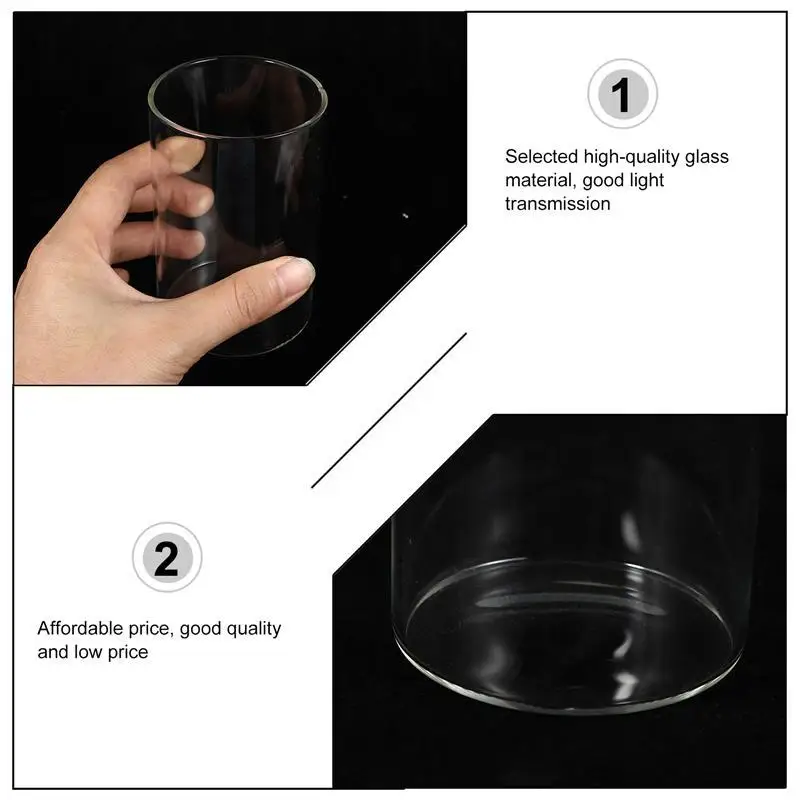 1

Selected high-quality glass material, good light transmission

2

Affordable price, good quality and low price