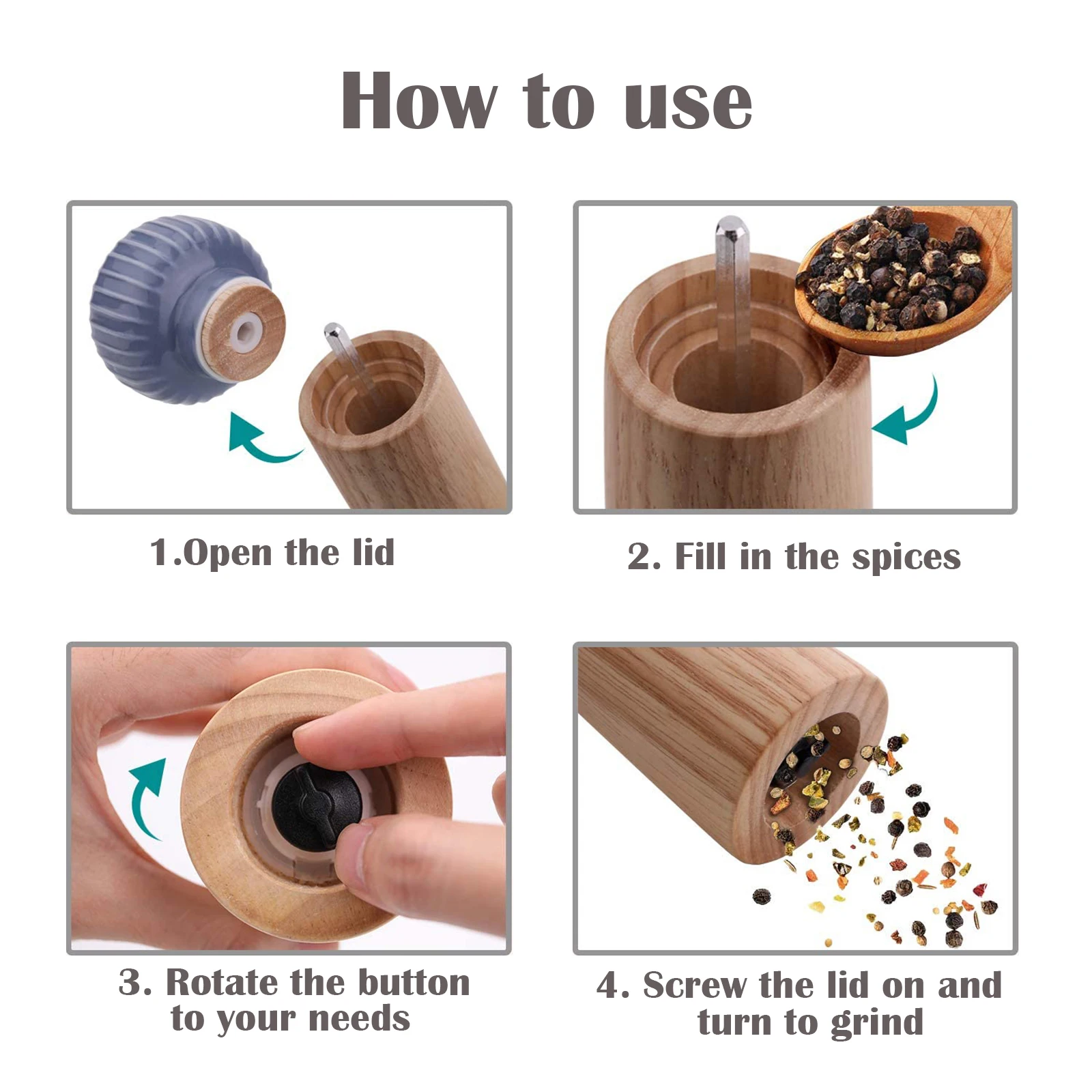 How to use

1.Open the lid

2. Fill in the spices

3. Rotate the button to your needs

4. Screw the lid on and turn to grind