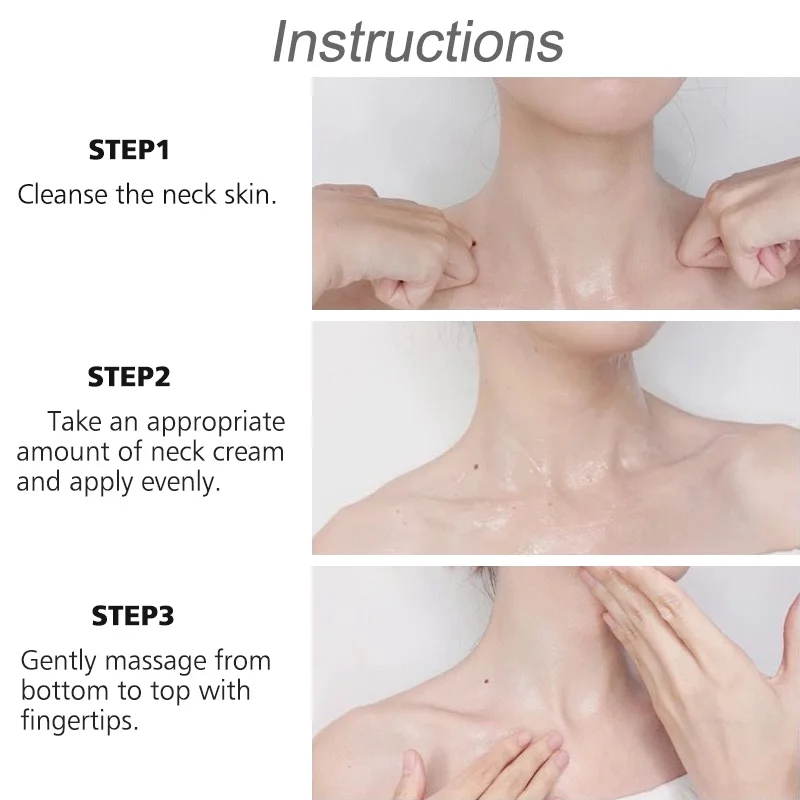 Instructions

STEP1

Cleanse the neck skin.

STEP2

Take an appropriate amount of neck cream and apply evenly.

STEP3

Gently massage from bottom to top with fingertips.