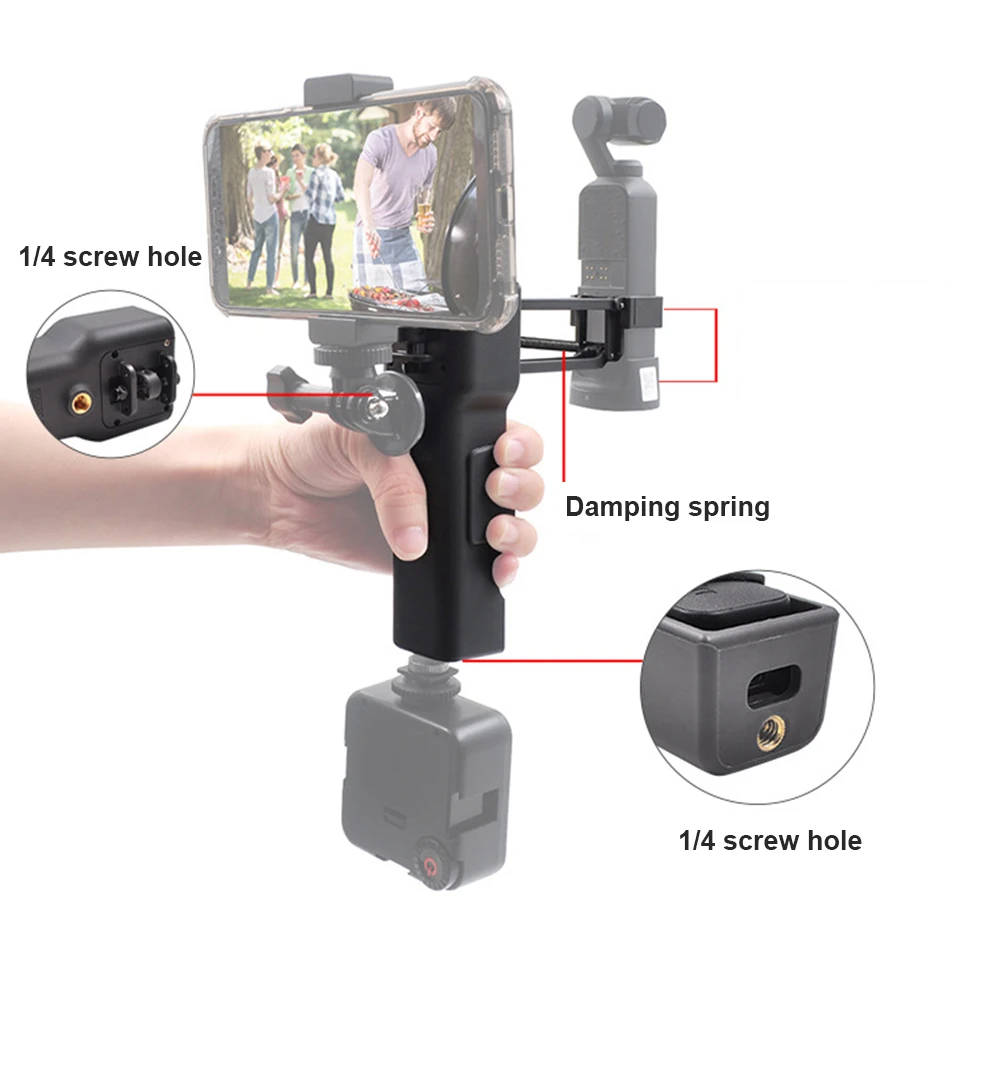 1/4 screw hole

Damping spring

1/4 screw hole