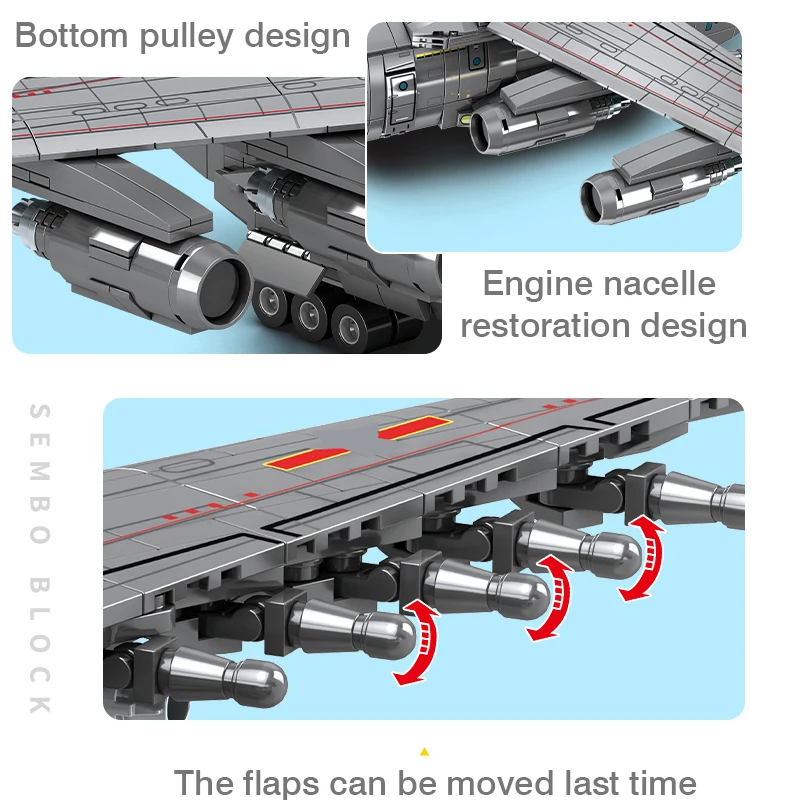 Bottom pulley design

Engine nacelle restoration design

SEMBO BLOCK

The flaps can be moved last time