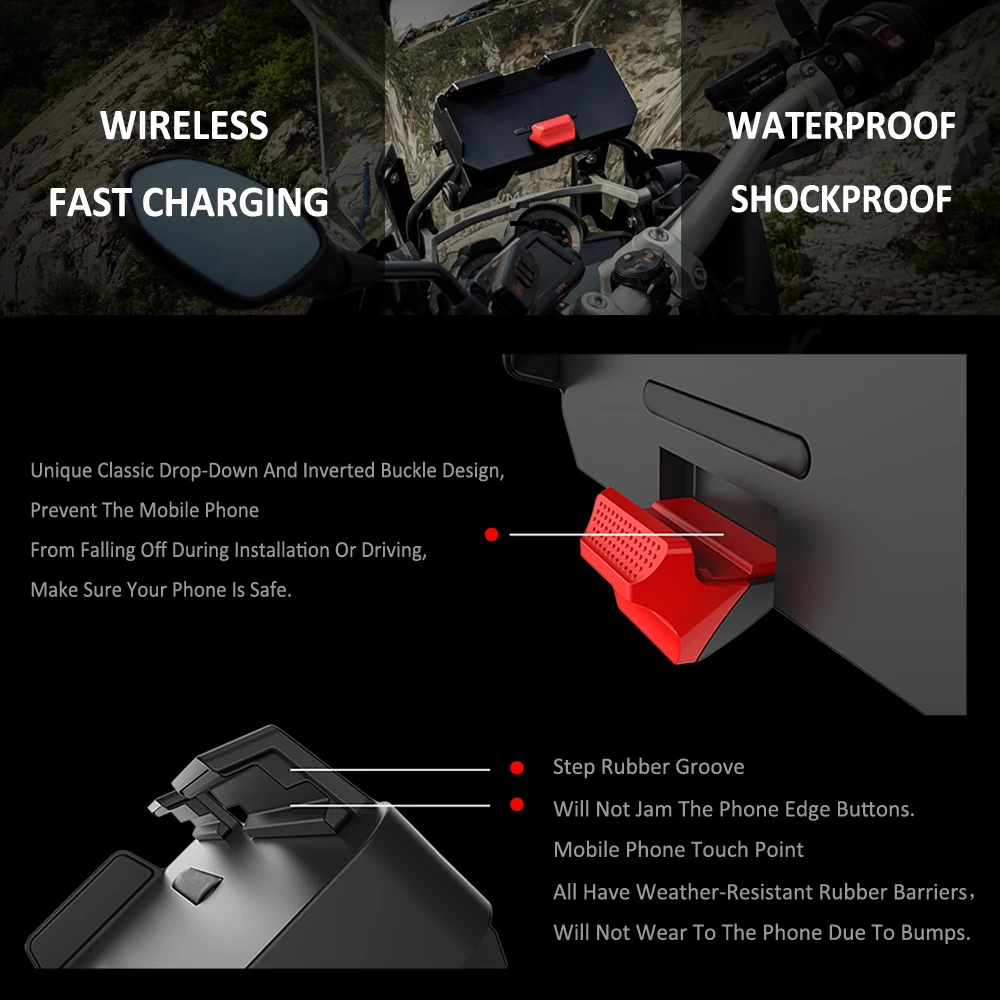 WIRELESS
FAST CHARGING

WATERPROOF
SHOCKPROOF

Unique Classic Drop-Down And Inverted Buckle Design,
Prevent The Mobile Phone
From Falling Off During Installation Or Driving,
Make Sure Your Phone Is Safe.

Step Rubber Groove
Will Not Jam The Phone Edge Buttons.
Mobile Phone Touch Point
All Have Weather-Resistant Rubber Barriers，
Will Not Wear To The Phone Due To Bumps.